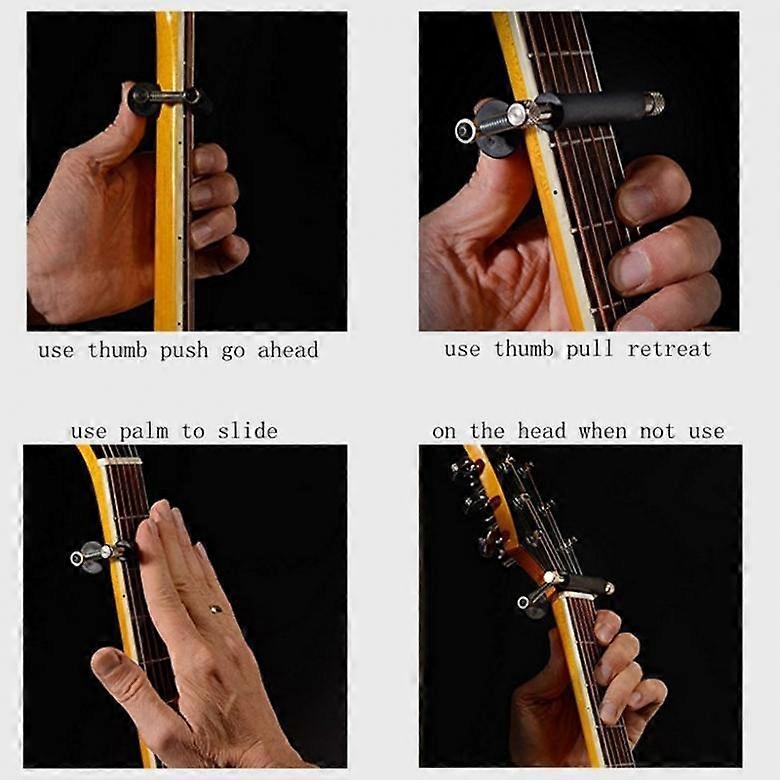 use thumb push go ahead

use thumb pull retreat

use palm to slide

on the head when not use