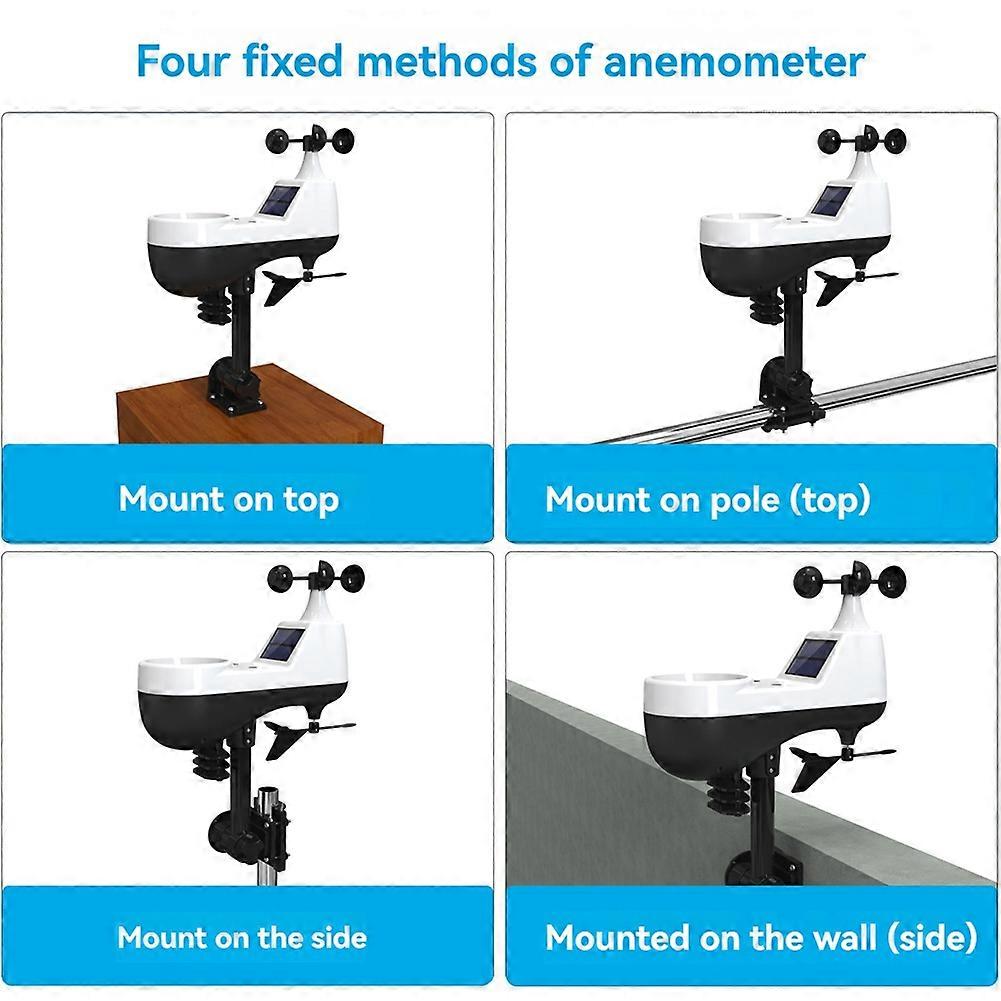 Four fixed methods of anemometer

Mount on top

Mount on pole (top)

Mount on the side

Mounted on the wall (side)