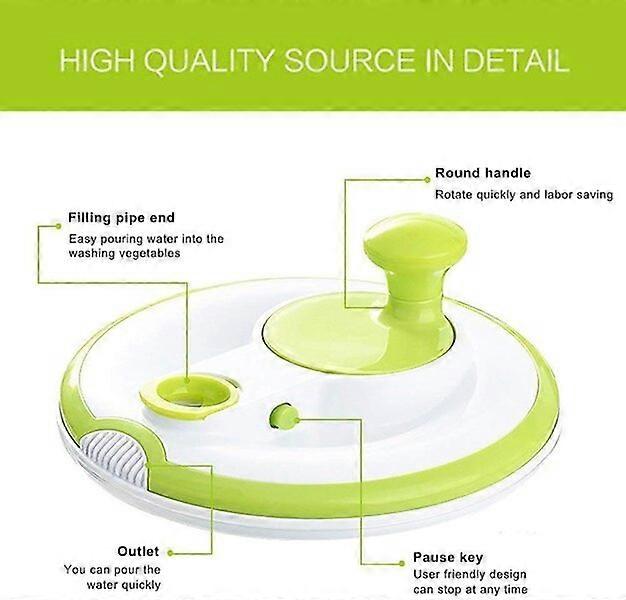 HIGH QUALITY SOURCE IN DETAIL

Round handle
Rotate quickly and labor saving

Filling pipe end
Easy pouring water into the washing vegetables

Outlet
You can pour the water quickly

Pause key
User friendly design can stop at any time