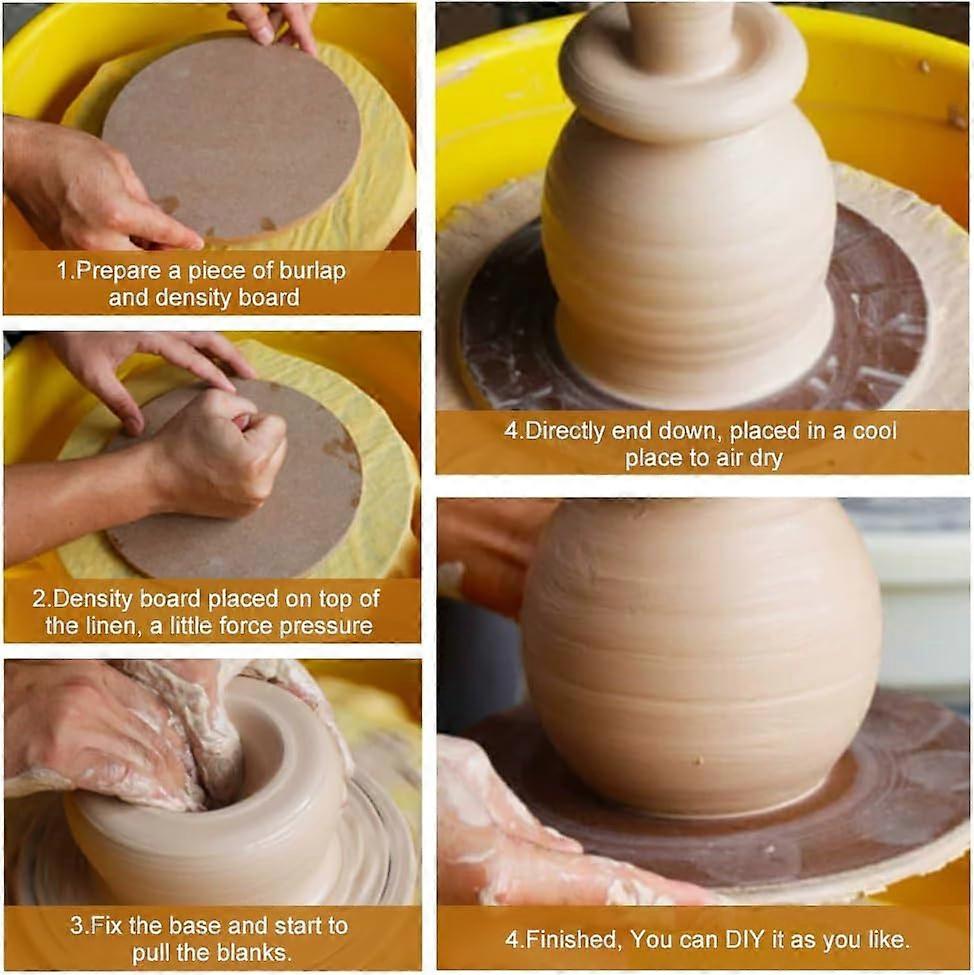 1.Prepare a piece of burlap and density board

2.Density board placed on top of the linen, a little force pressure

3.Fix the base and start to pull the blanks.

4.Directly end down, placed in a cool place to air dry

4.Finished, You can DIY it as you like.