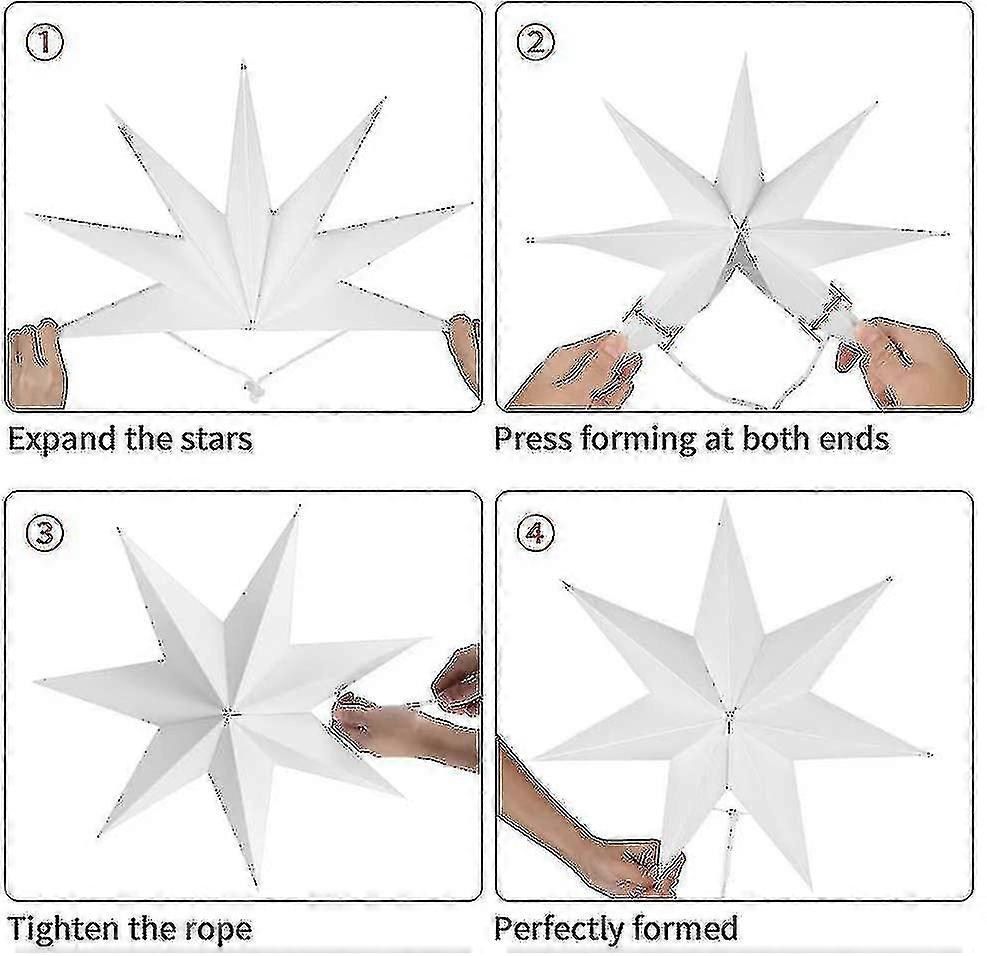 ①

Expand the stars

②

Press forming at both ends

③

Tighten the rope

④

Perfectly formed