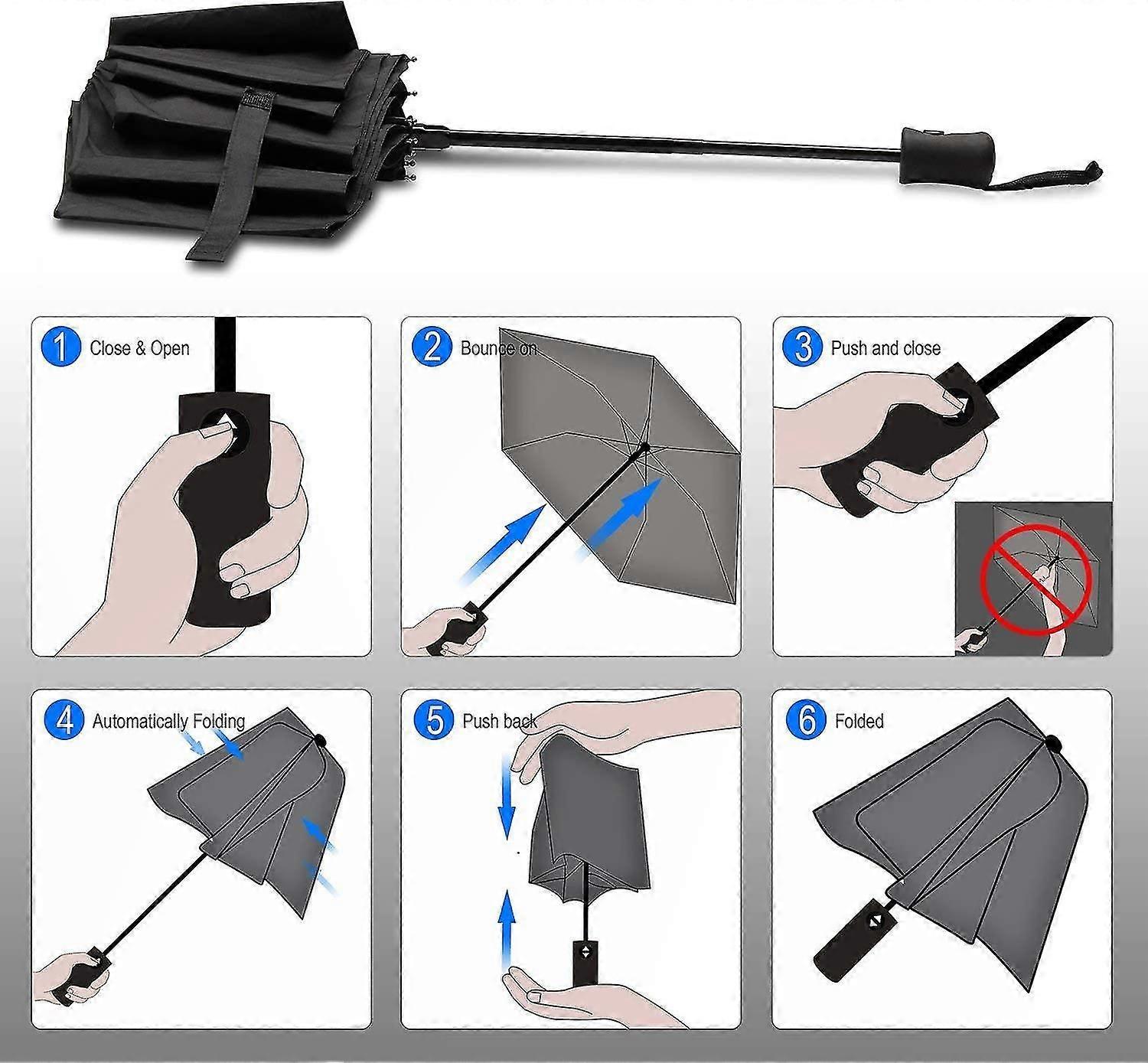 1 Close & Open

2 Bounce on

3 Push and close

4 Automatically Folding

5 Push back

6 Folded