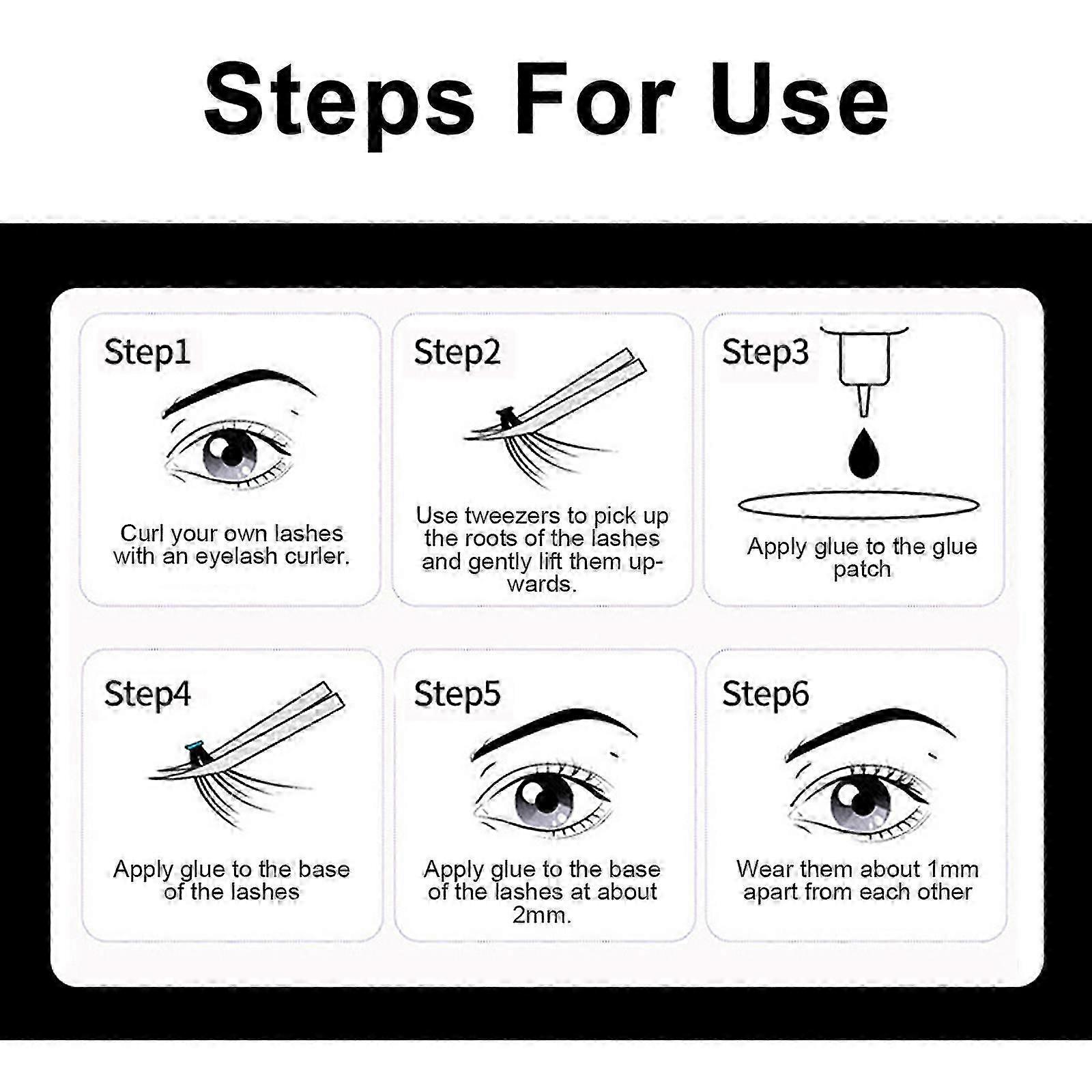 Steps For Use

Step1

Curl your own lashes with an eyelash curler.

Step2

Use tweezers to pick up the roots of the lashes and gently lift them upwards.

Step3

Apply glue to the glue patch

Step4

Apply glue to the base of the lashes

Step5

Apply glue to the base of the lashes at about 2mm.

Step6

Wear them about 1mm apart from each other