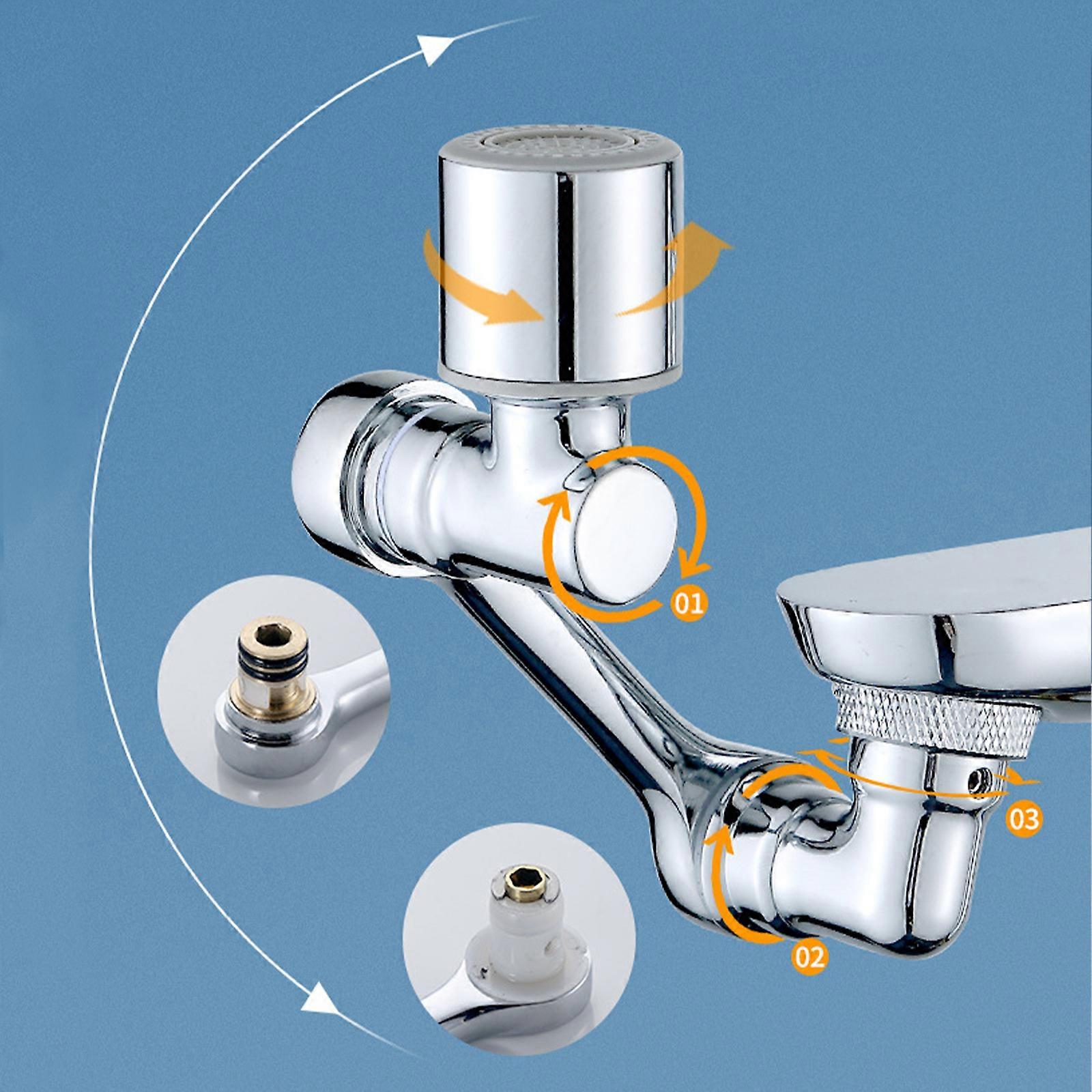 01

03

02