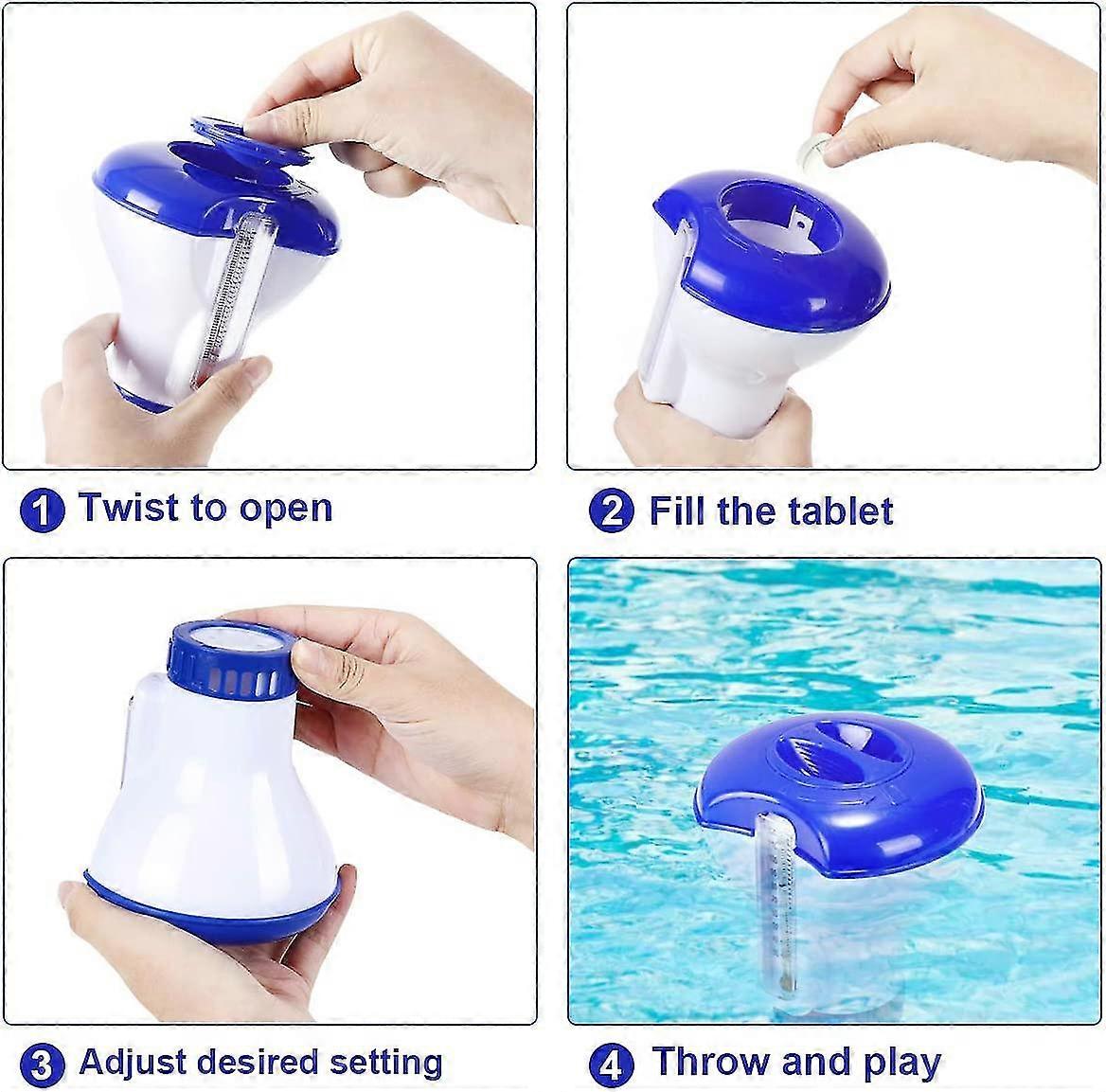 1 Twist to open

2 Fill the tablet

3 Adjust desired setting

4 Throw and play