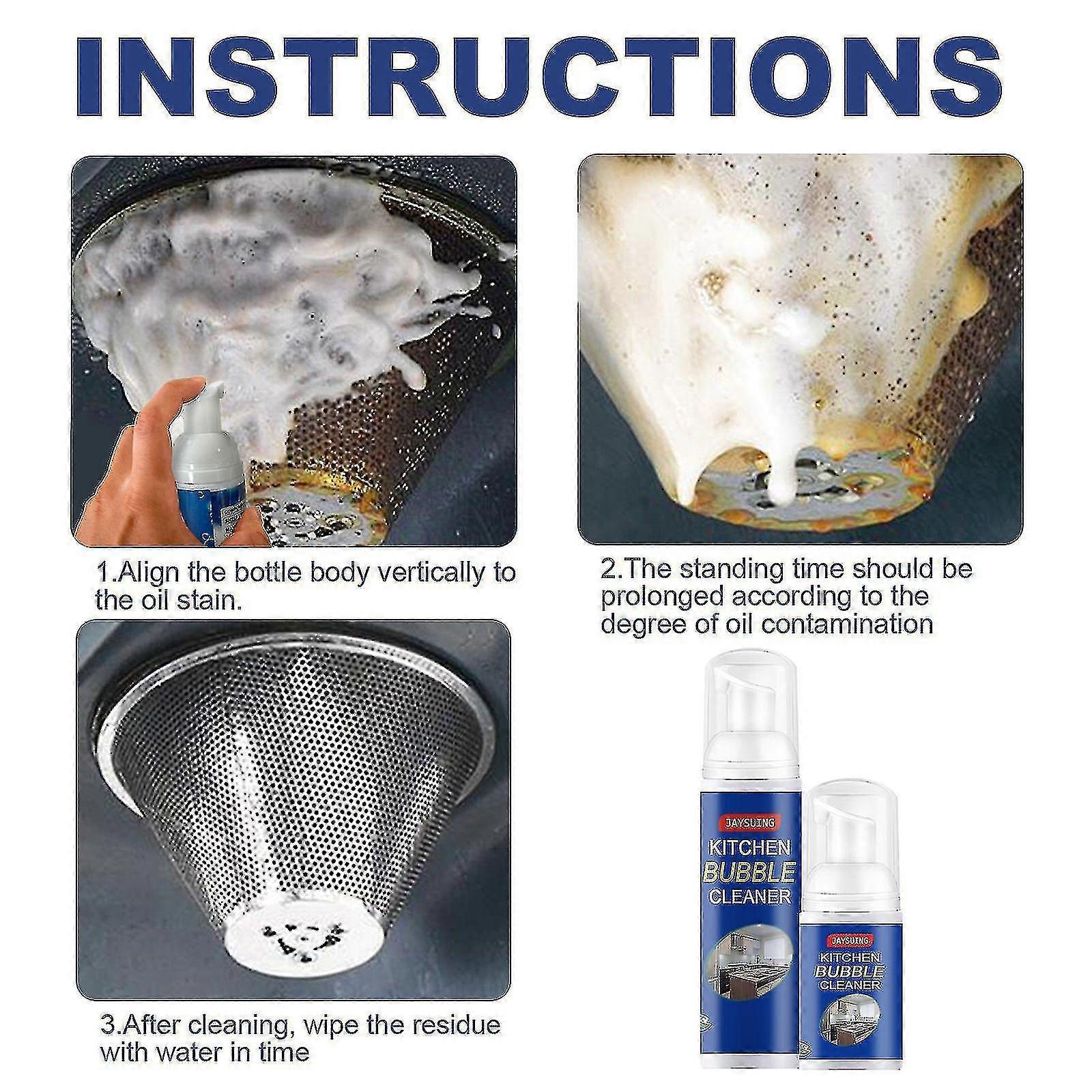 INSTRUCTIONS

1.Align the bottle body vertically to the oil stain.

2.The standing time should be prolonged according to the degree of oil contamination

3.After cleaning, wipe the residue with water in time

JAYSUING
KITCHEN
BUBBLE
CLEANER

JAYSUING
KITCHEN
BUBBLE
CLEANER