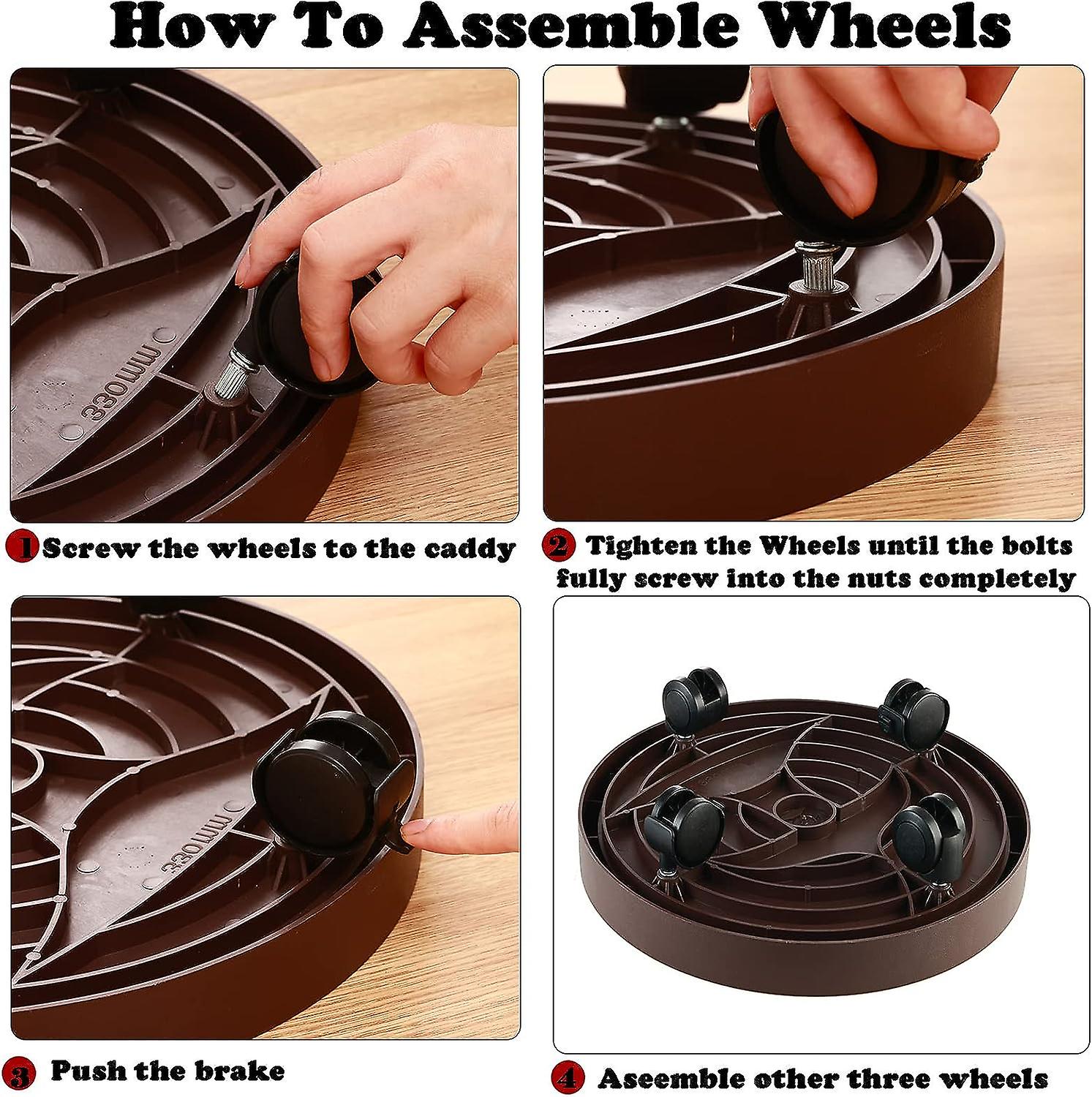 How To Assemble Wheels

330mm

1 Screw the wheels to the caddy

2 Tighten the Wheels until the bolts fully screw into the nuts completely

330mm

3 Push the brake

4 Aseemble other three wheels