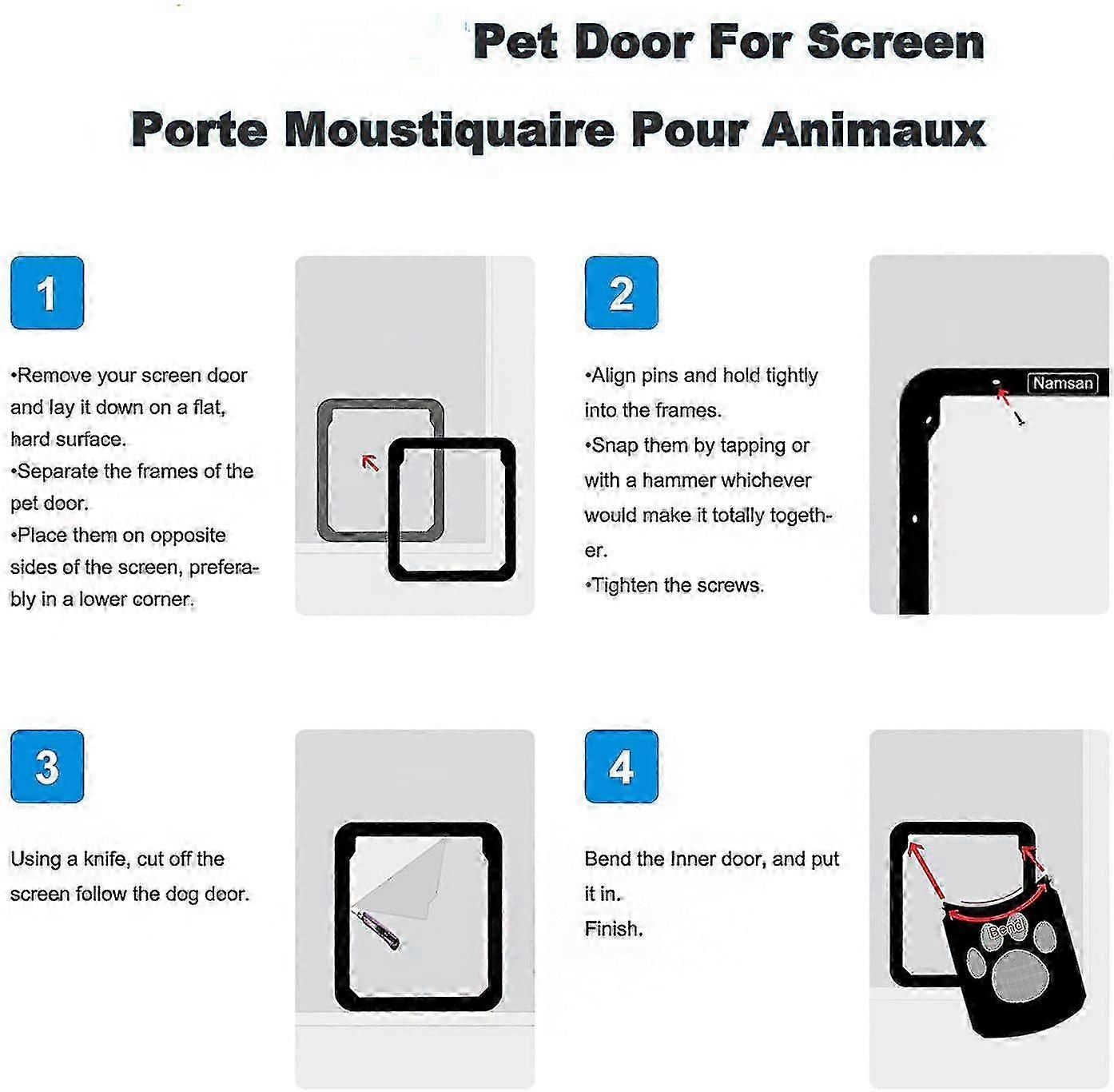 Pet Door For Screen

Porte Moustiquaire Pour Animaux

1

•Remove your screen door and lay it down on a flat, hard surface.
•Separate the frames of the pet door.
•Place them on opposite sides of the screen, preferably in a lower corner.

2

•Align pins and hold tightly into the frames.
•Snap them by tapping or with a hammer whichever would make it totally together.
•Tighten the screws.

Namsan

3

Using a knife, cut off the screen follow the dog door.

4

Bend the Inner door, and put it in.
Finish.

Bend