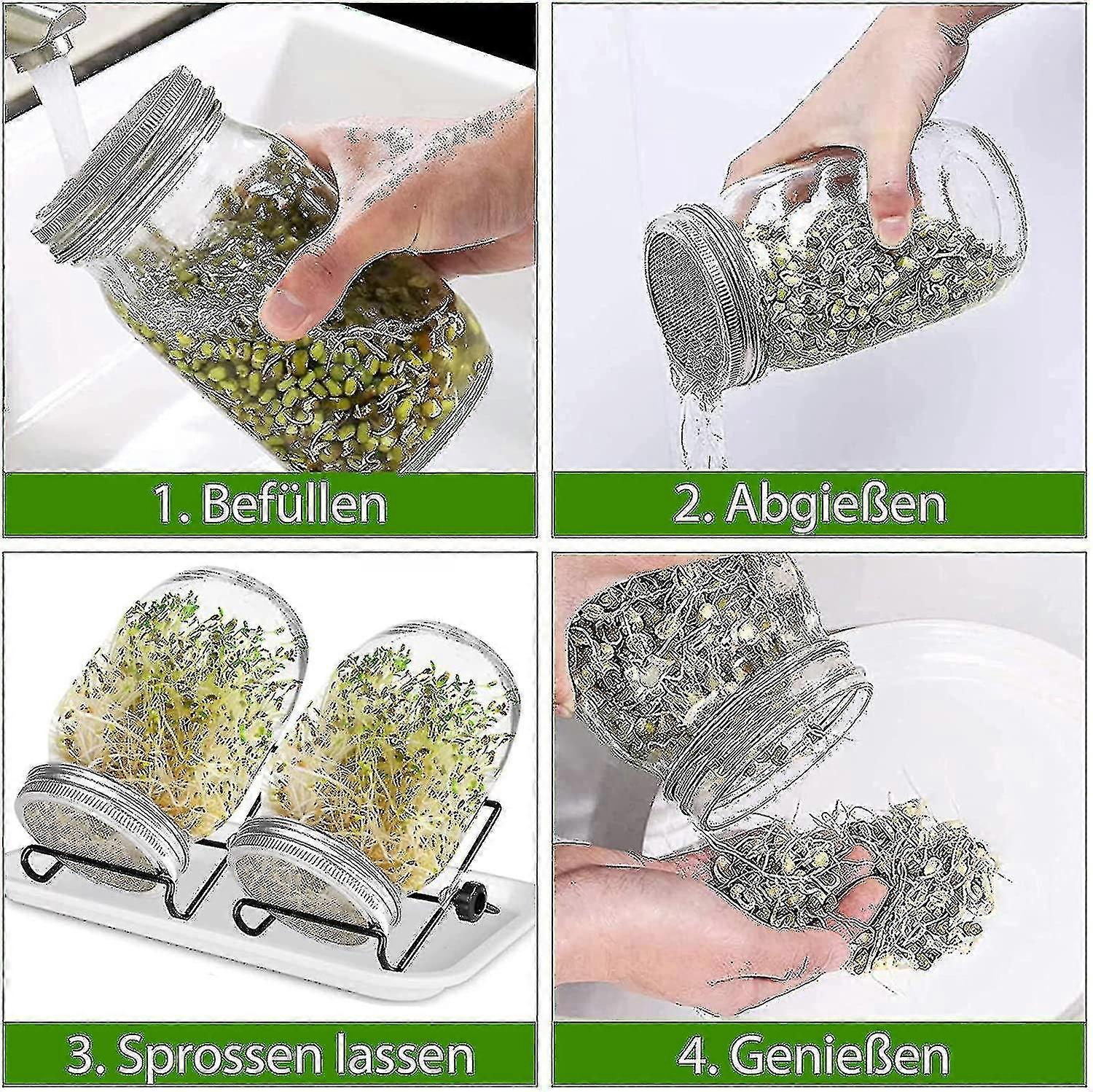 1. Befüllen

2. Abgießen

3. Sprossen lassen

4. Genießen