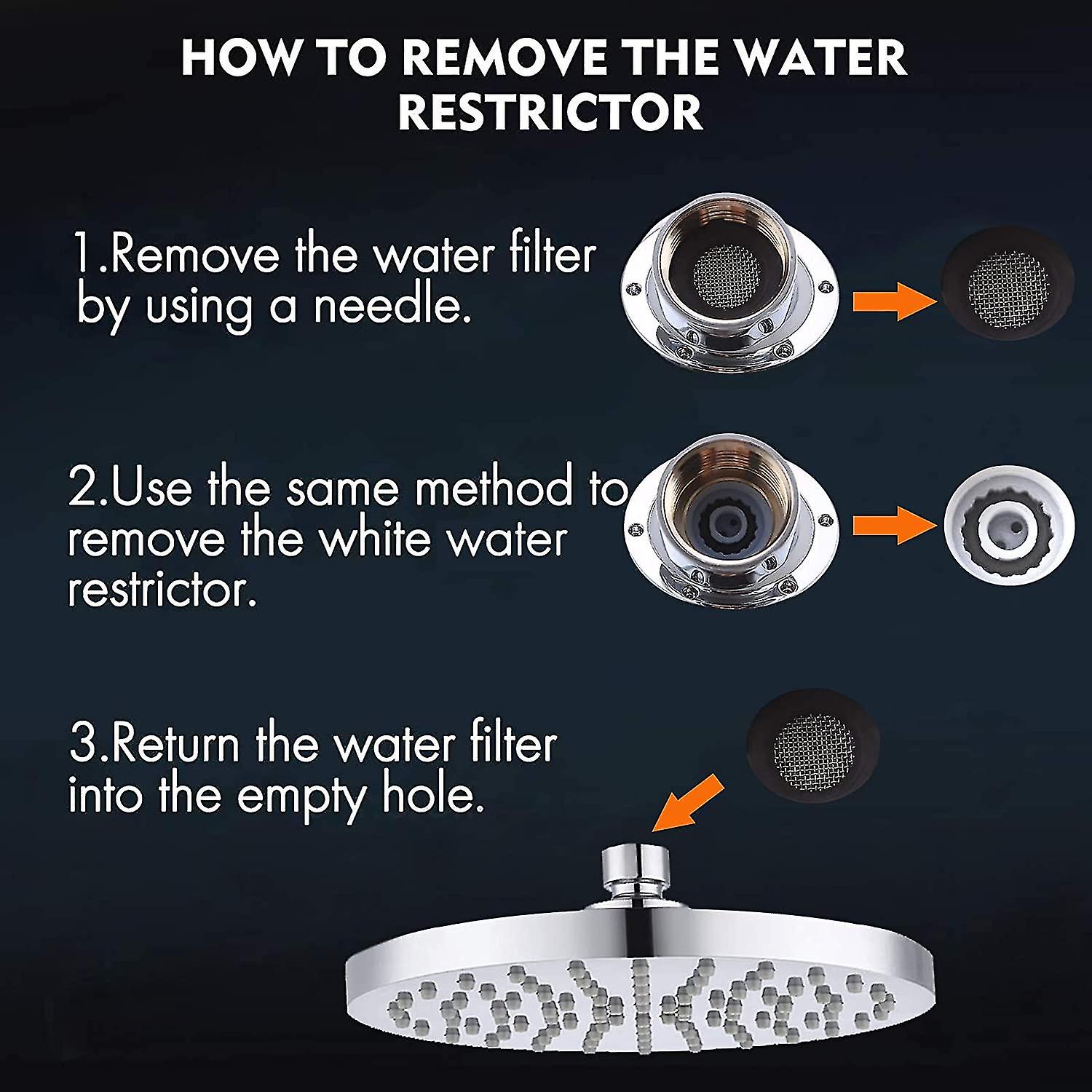 HOW TO REMOVE THE WATER RESTRICTOR

1.Remove the water filter by using a needle.

2.Use the same method to remove the white water restrictor.

3.Return the water filter into the empty hole.