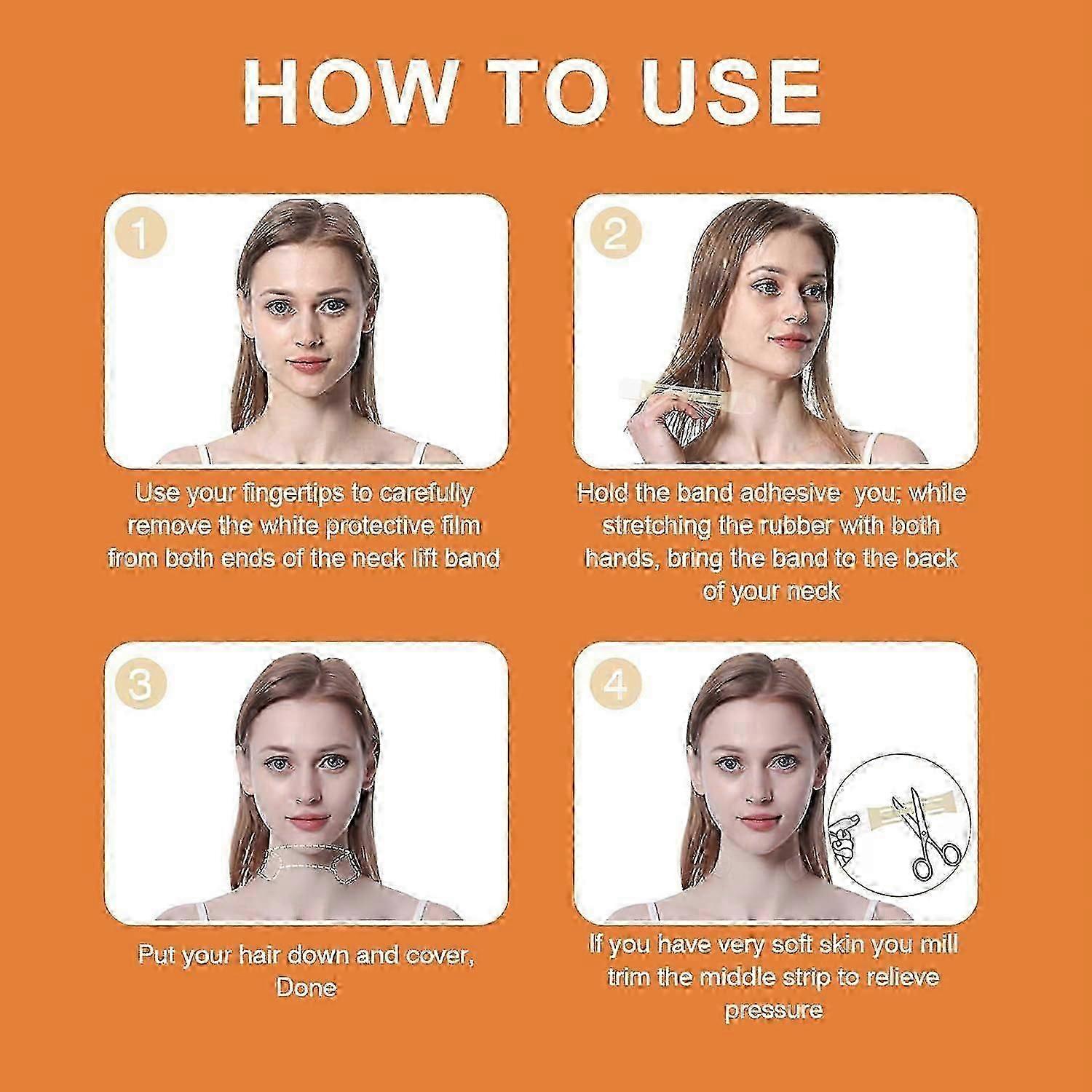 HOW TO USE

1

Use your fingertips to carefully remove the white protective film from both ends of the neck lift band

2

Hold the band adhesive you; while stretching the rubber with both hands, bring the band to the back of your neck

3

Put your hair down and cover, Done

4

If you have very soft skin you mill trim the middle strip to relieve pressure