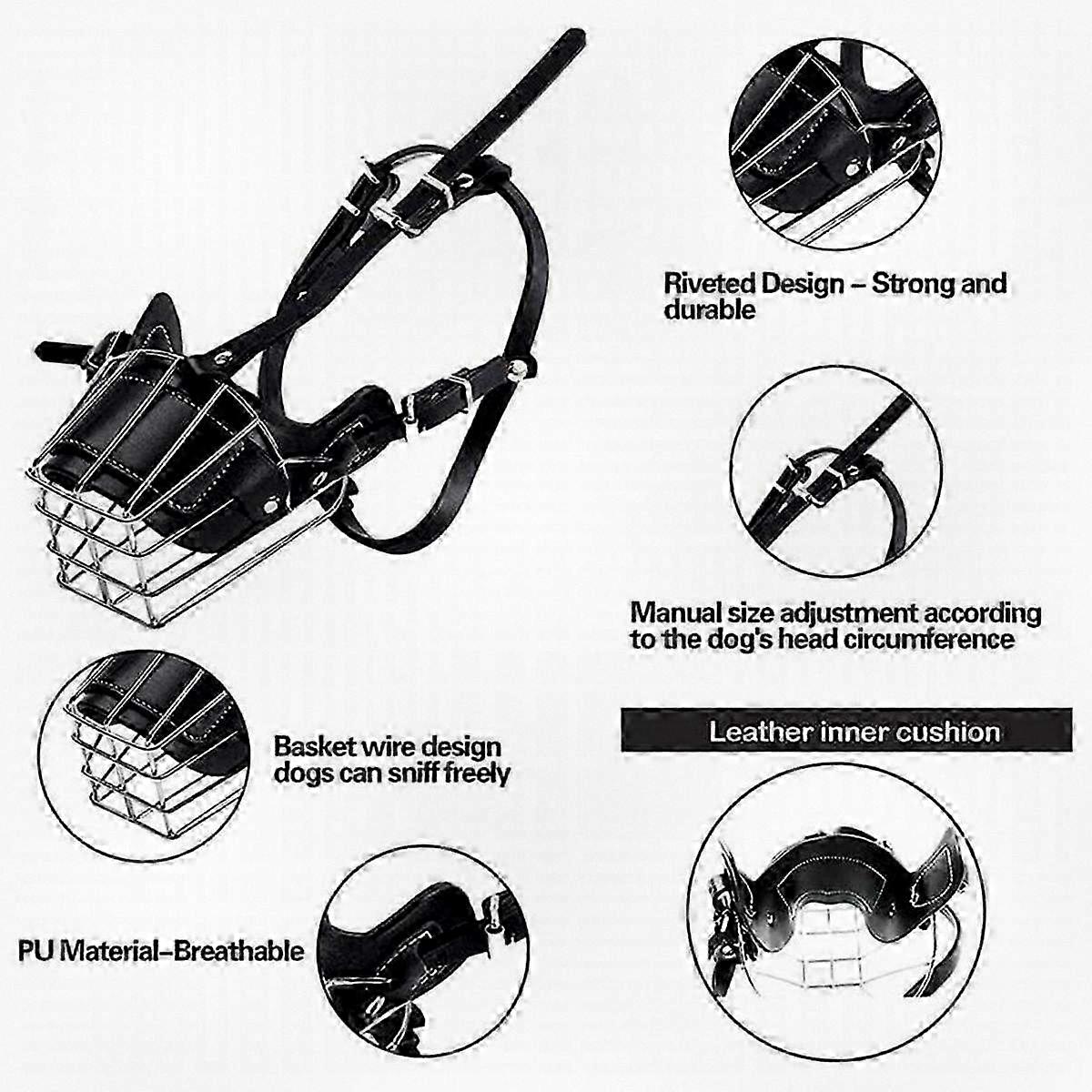 Riveted Design – Strong and durable

Manual size adjustment according to the dog's head circumference

Leather inner cushion

Basket wire design dogs can sniff freely

PU Material–Breathable