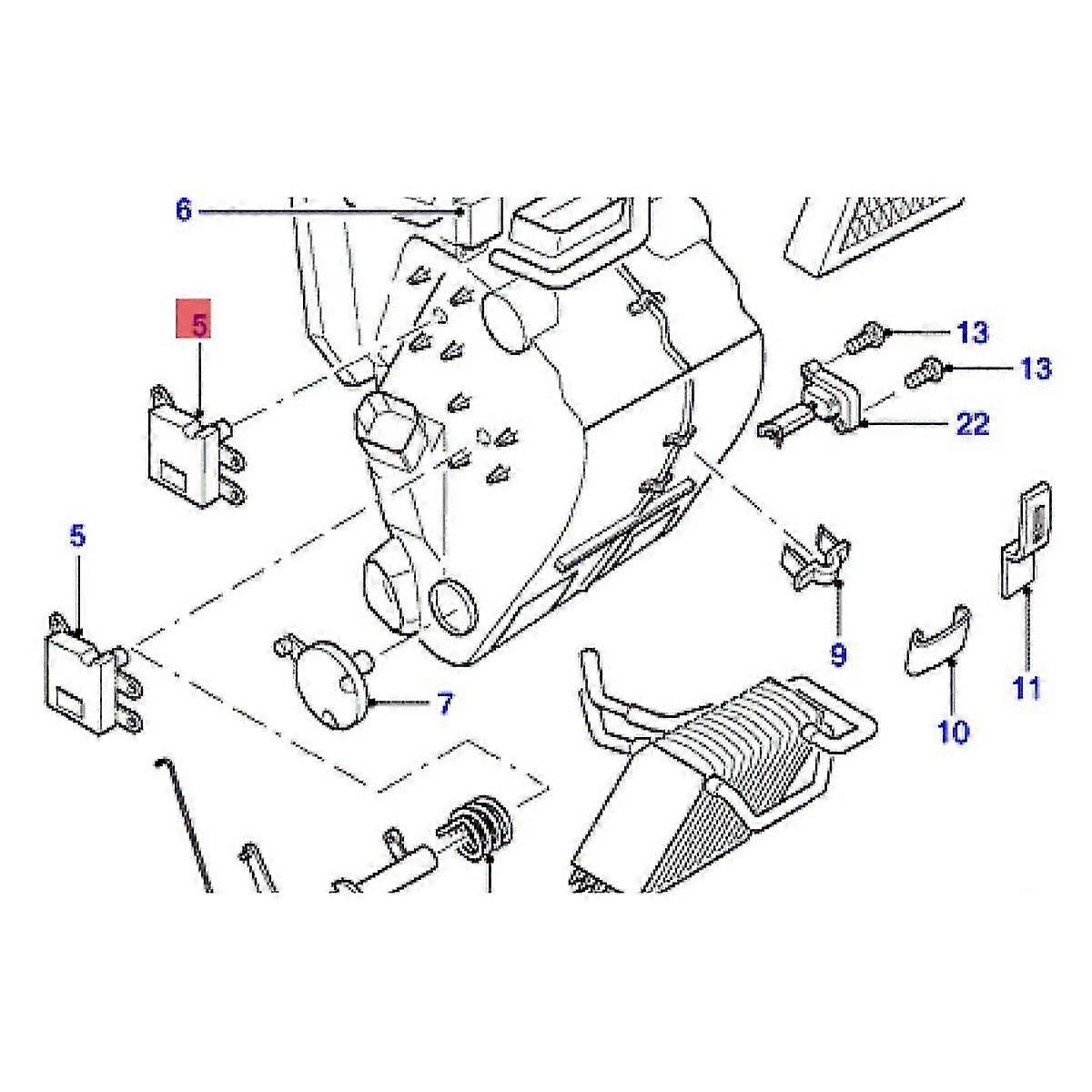 6
5
13
13
22
5
9
11
10
7