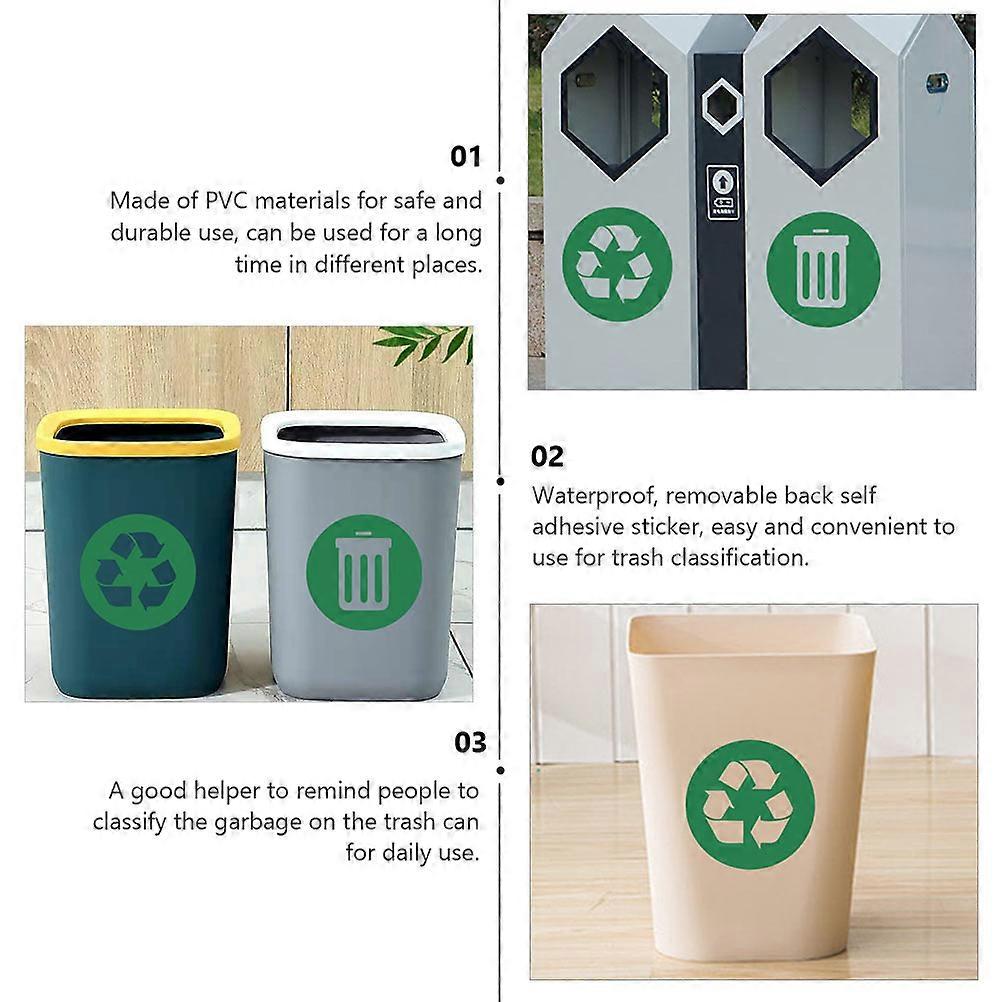 01

Made of PVC materials for safe and durable use, can be used for a long time in different places.

02

Waterproof, removable back self adhesive sticker, easy and convenient to use for trash classification.

03

A good helper to remind people to classify the garbage on the trash can for daily use.