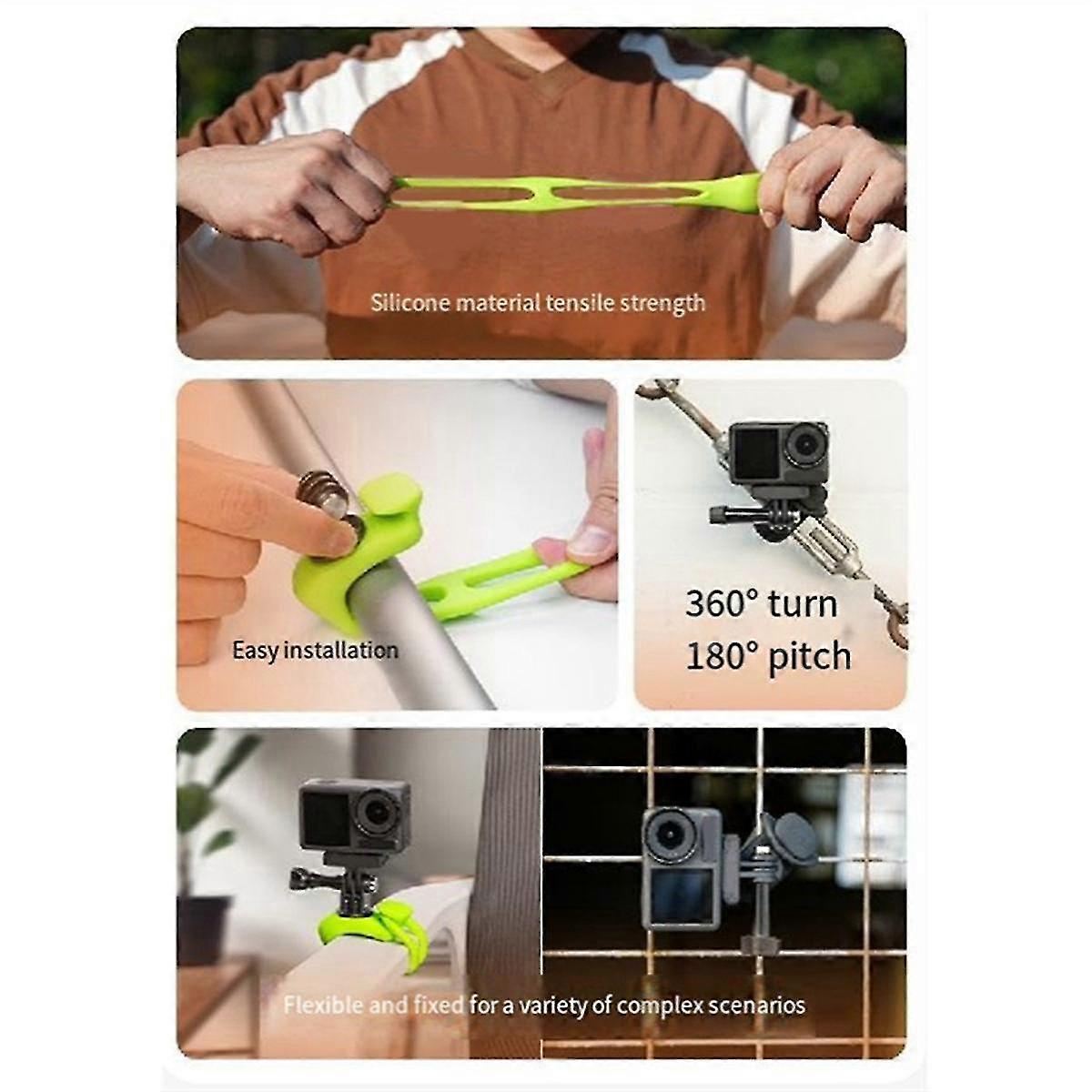 Silicone material tensile strength

Easy installation

360° turn
180° pitch

Flexible and fixed for a variety of complex scenarios