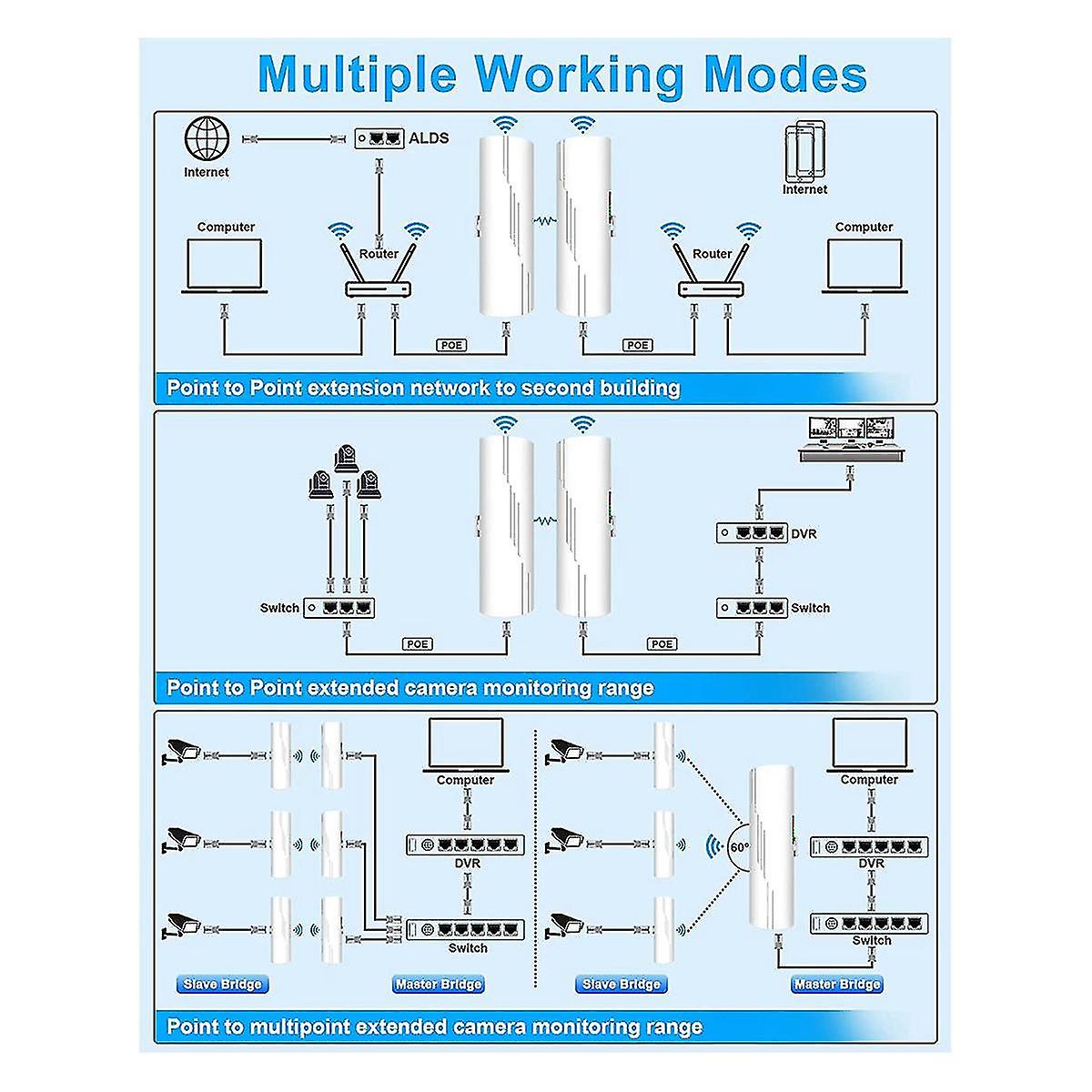 Multiple Working Modes

Internet

ALDS

Internet

Computer

Router

Router

Computer

POE

POE

Point to Point extension network to second building

DVR

Switch

Switch

POE

POE

Point to Point extended camera monitoring range

Computer

DVR

Switch

Slave Bridge

Master Bridge

60°

Computer

DVR

Switch

Slave Bridge

Master Bridge

Point to multipoint extended camera monitoring range