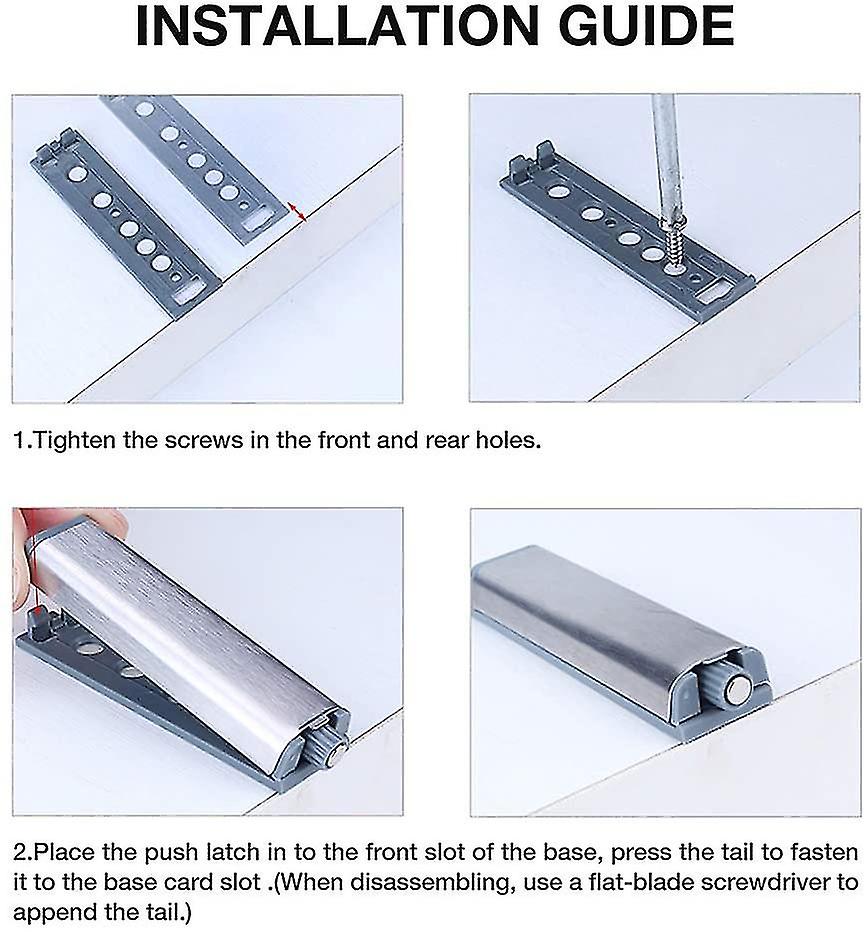 INSTALLATION GUIDE

1.Tighten the screws in the front and rear holes.

2.Place the push latch in to the front slot of the base, press the tail to fasten it to the base card slot .(When disassembling, use a flat-blade screwdriver to append the tail.)