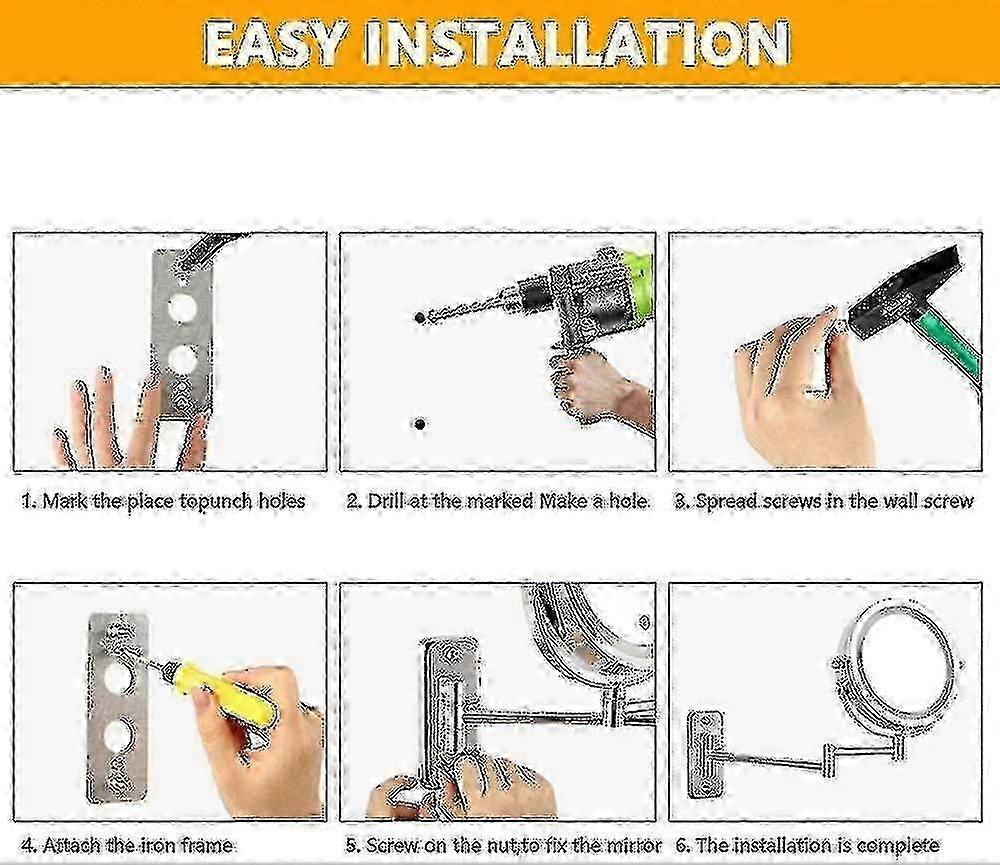 EASY INSTALLATION

1. Mark the place topunch holes

2. Drill at the marked Make a hole

3. Spread screws in the wall screw

4. Attach the iron frame

5. Screw on the nut,to fix the mirror

6. The installation is complete