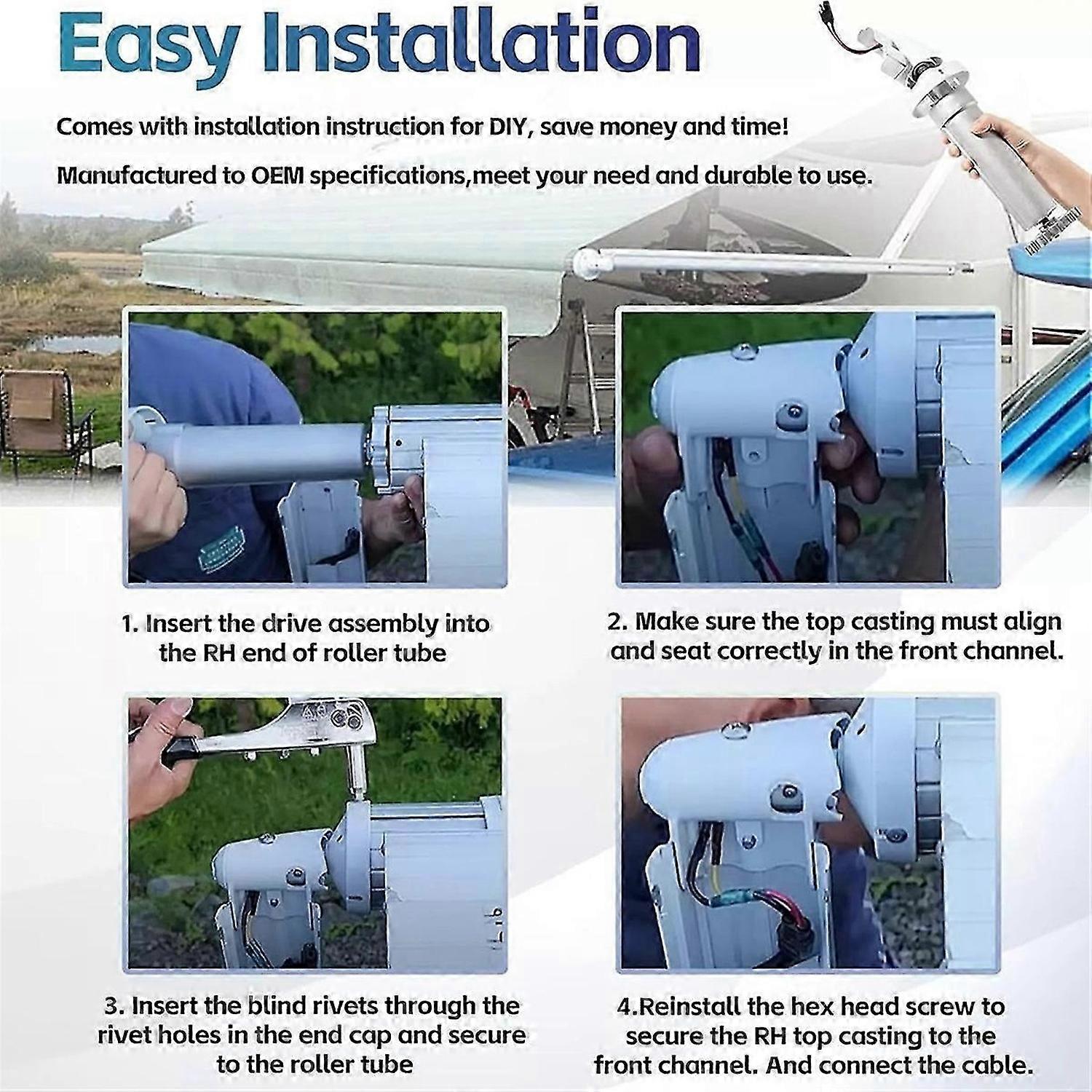 Easy Installation

Comes with installation instruction for DIY, save money and time!

Manufactured to OEM specifications,meet your need and durable to use.

1. Insert the drive assembly into the RH end of roller tube

2. Make sure the top casting must align and seat correctly in the front channel.

3. Insert the blind rivets through the rivet holes in the end cap and secure to the roller tube

4.Reinstall the hex head screw to secure the RH top casting to the front channel. And connect the cable.