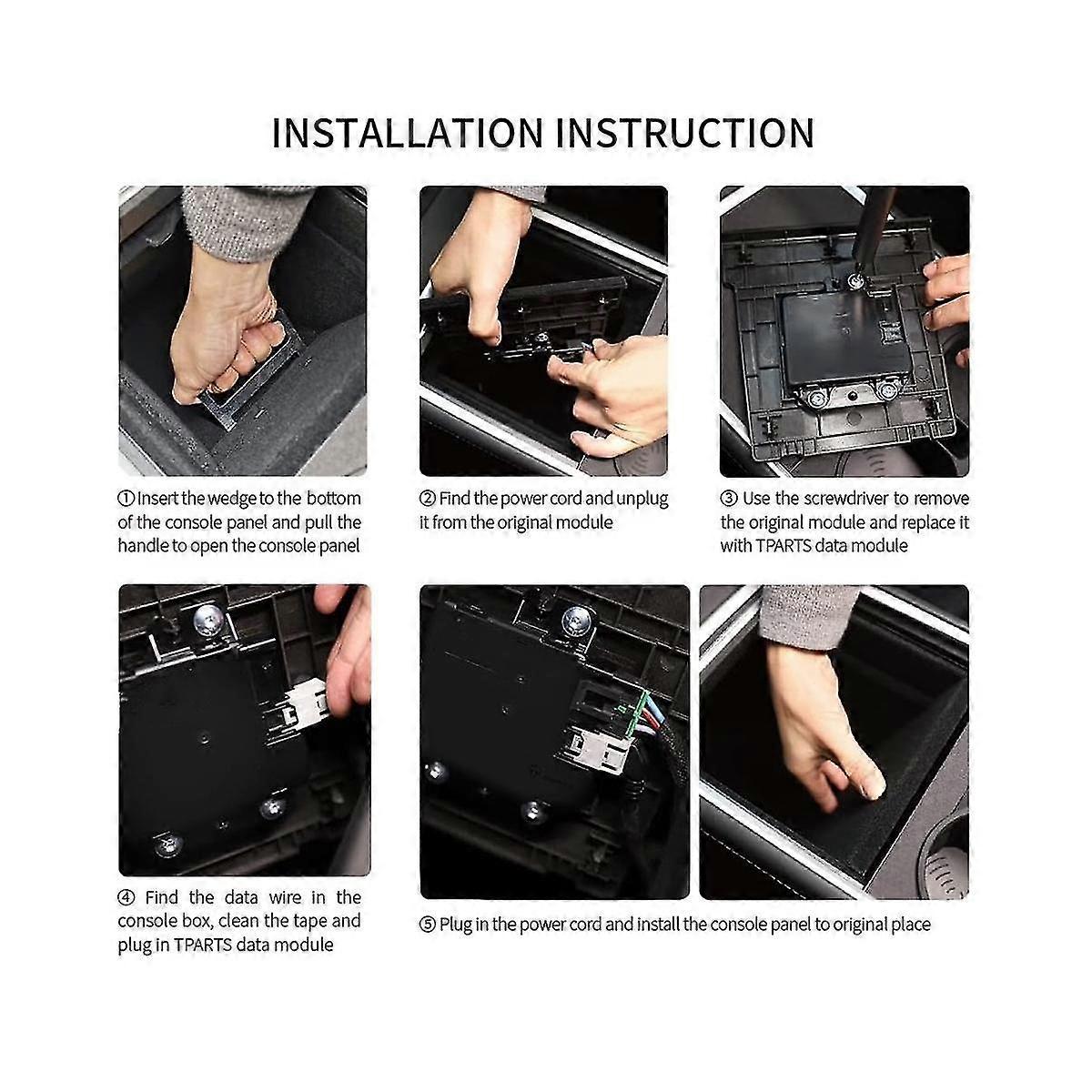 INSTALLATION INSTRUCTION

① Insert the wedge to the bottom of the console panel and pull the handle to open the console panel

② Find the power cord and unplug it from the original module

③ Use the screwdriver to remove the original module and replace it with TPARTS data module

④ Find the data wire in the console box, clean the tape and plug in TPARTS data module

⑤ Plug in the power cord and install the console panel to original place