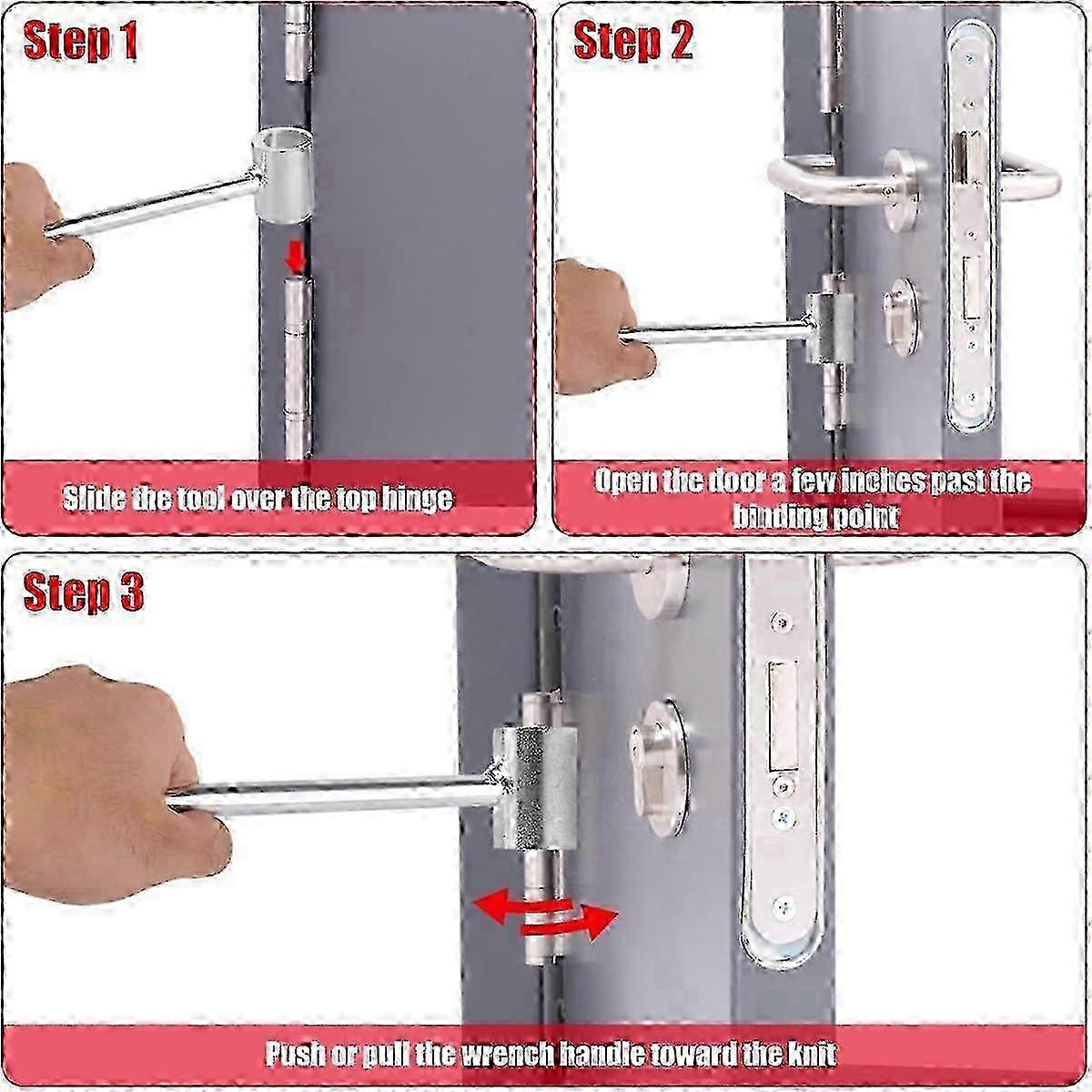 Step 1

Slide the tool over the top hinge

Step 2

Open the door a few inches past the binding point

Step 3

Push or pull the wrench handle toward the knit