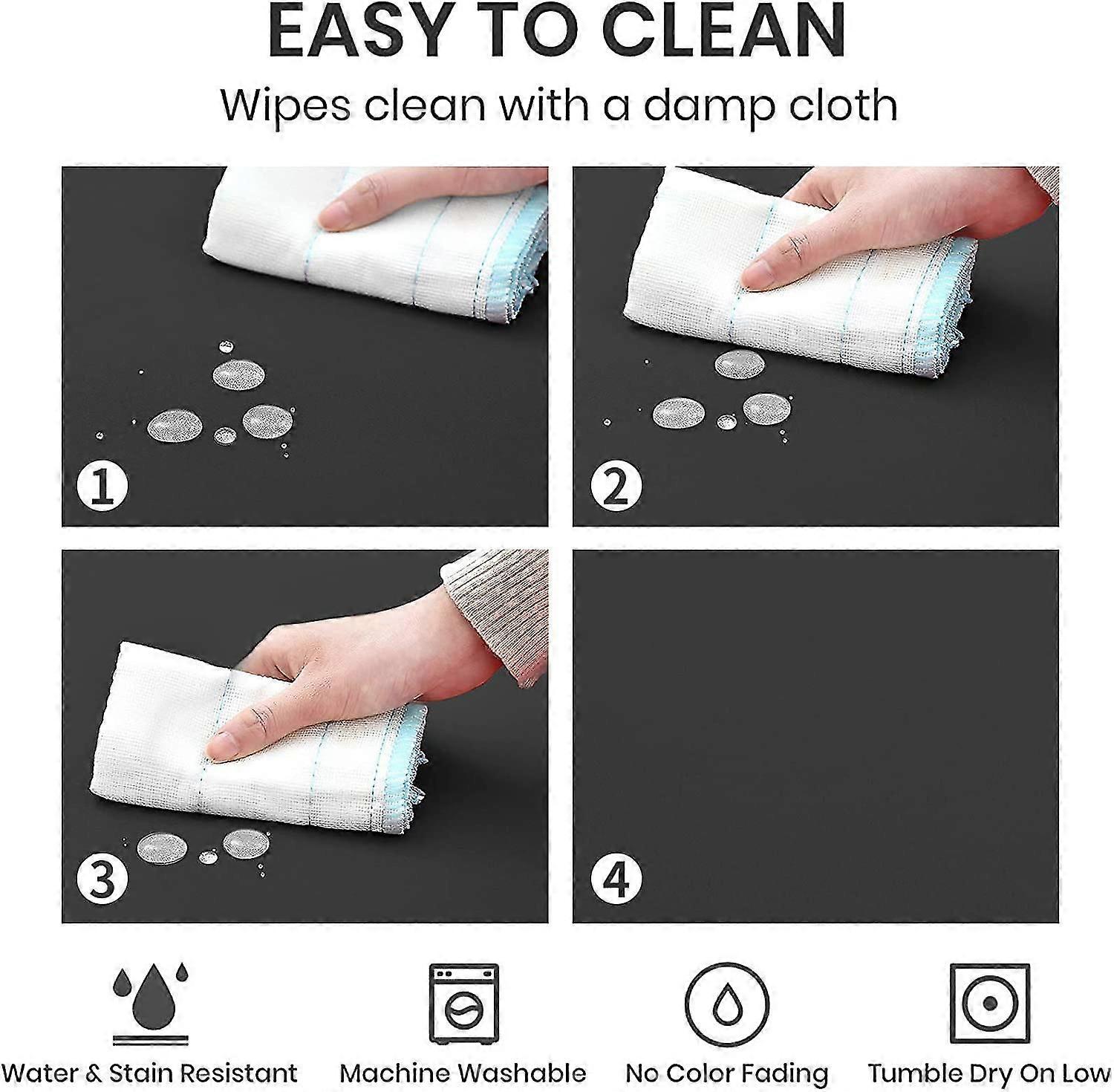 EASY TO CLEAN
Wipes clean with a damp cloth

1

2

3

4

Water & Stain Resistant

Machine Washable

No Color Fading

Tumble Dry On Low