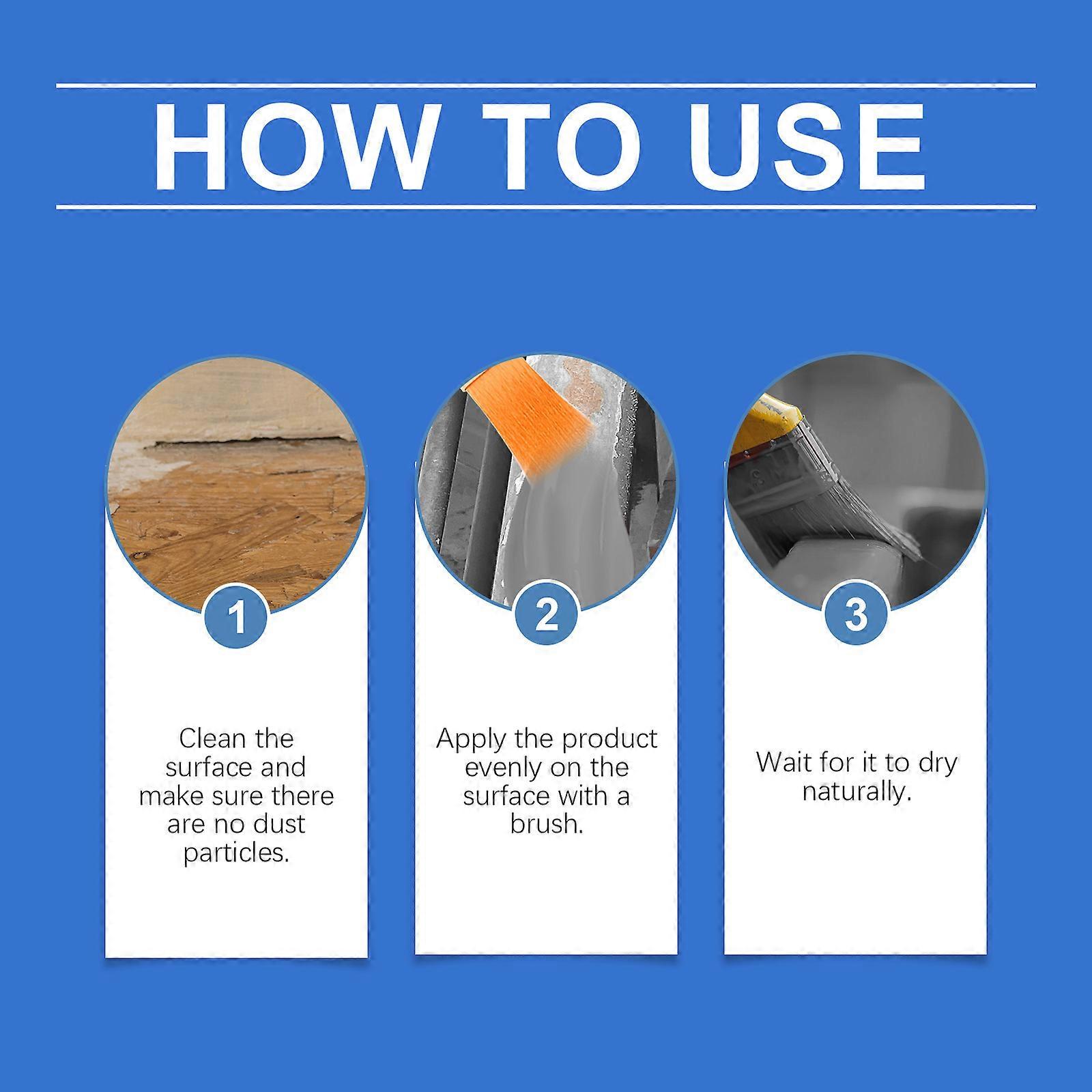 HOW TO USE

1

Clean the surface and make sure there are no dust particles.

2

Apply the product evenly on the surface with a brush.

3

Wait for it to dry naturally.