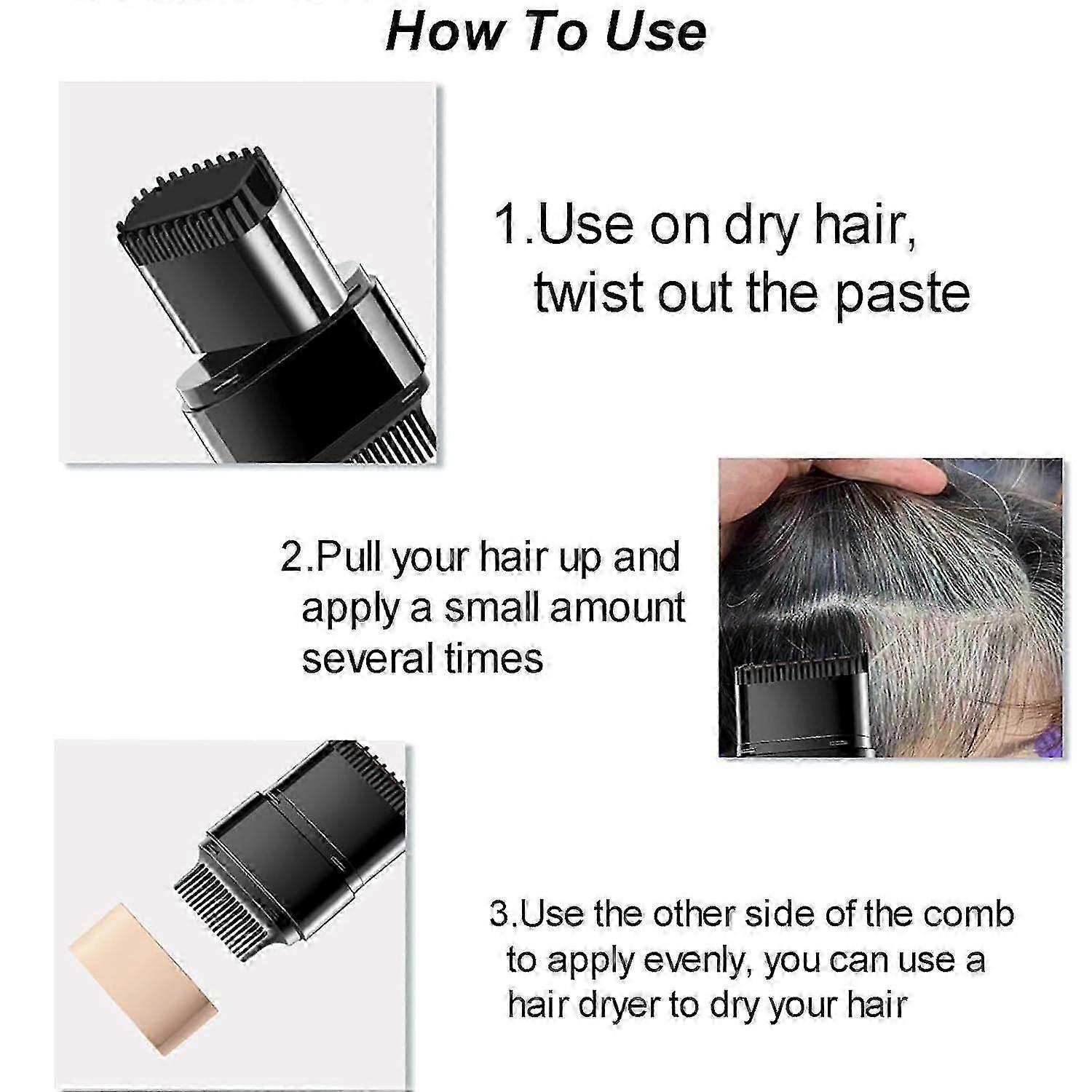 How To Use

1.Use on dry hair, twist out the paste

2.Pull your hair up and apply a small amount several times

3.Use the other side of the comb to apply evenly, you can use a hair dryer to dry your hair