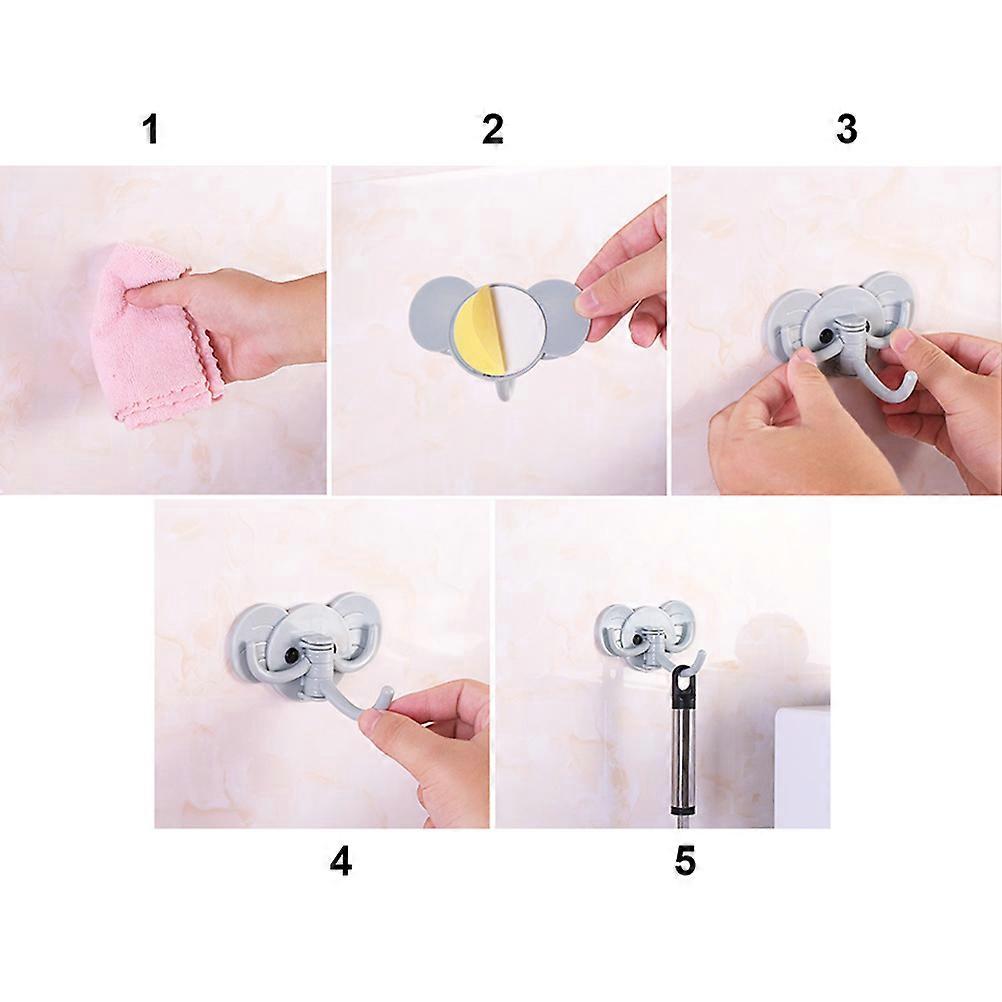 1
2
3
4
5