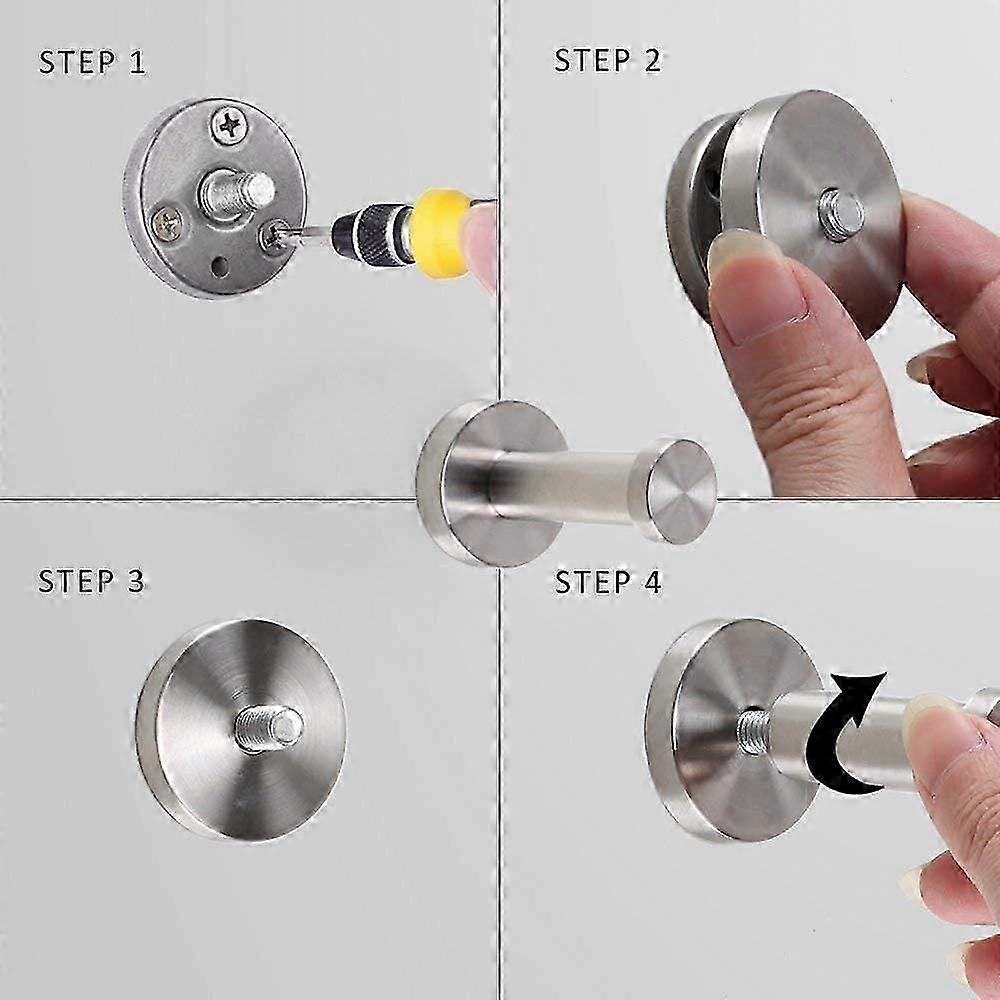 STEP 1

STEP 2

STEP 3

STEP 4