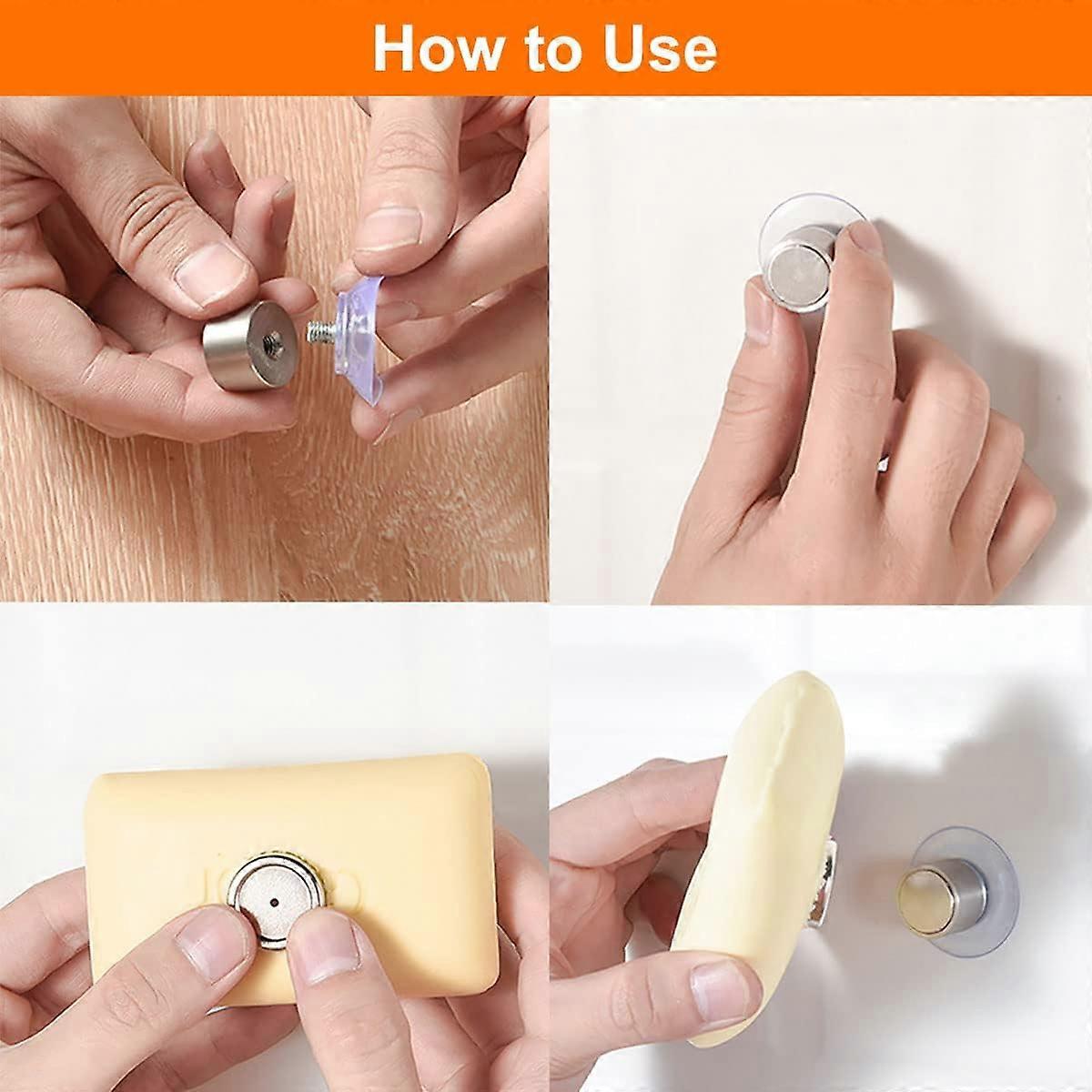 How to Use