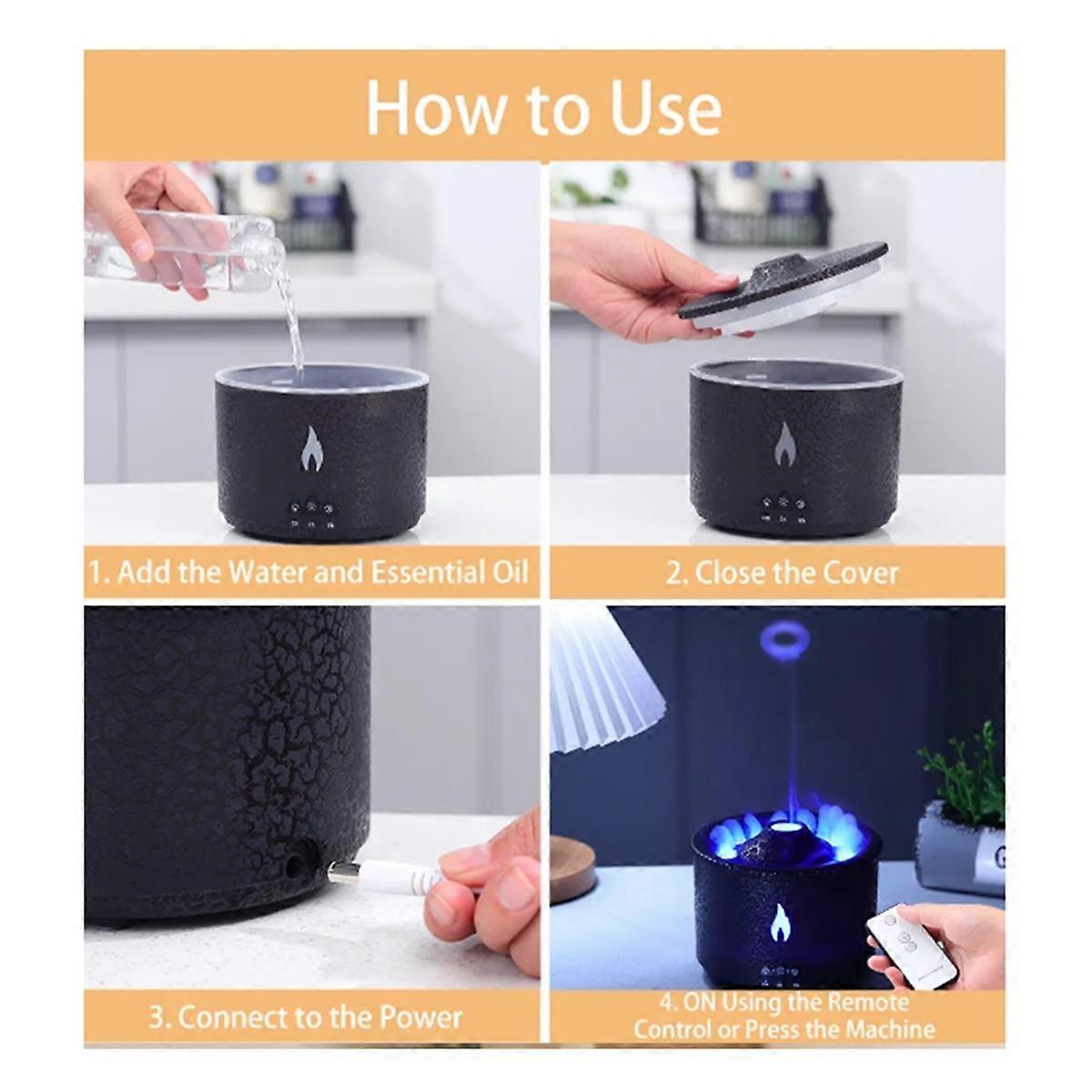 How to Use

1. Add the Water and Essential Oil

2. Close the Cover

3. Connect to the Power

4. ON Using the Remote Control or Press the Machine