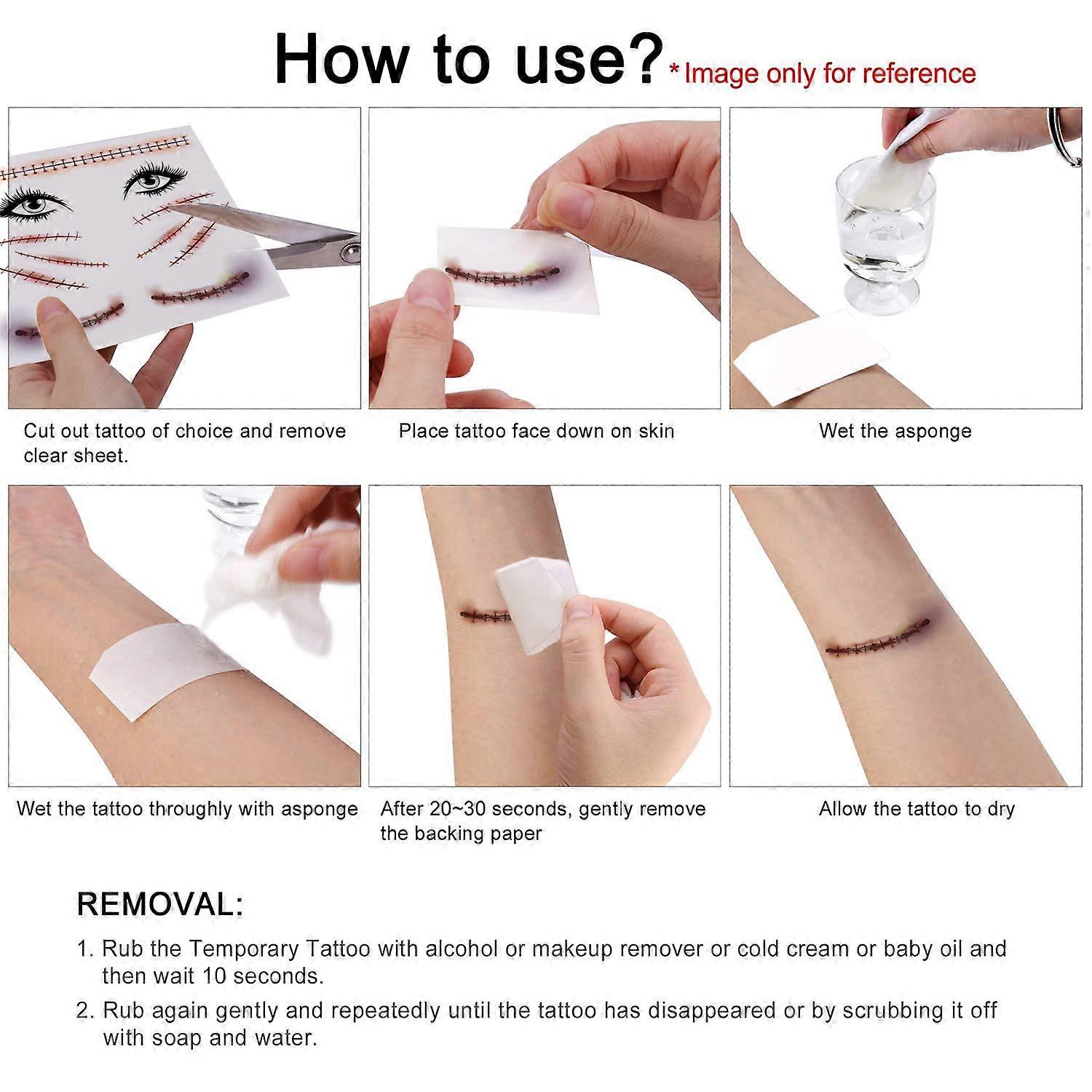 How to use? *Image only for reference

Cut out tattoo of choice and remove clear sheet.

Place tattoo face down on skin

Wet the asponge

Wet the tattoo throughly with asponge

After 20~30 seconds, gently remove the backing paper

Allow the tattoo to dry

REMOVAL:

1. Rub the Temporary Tattoo with alcohol or makeup remover or cold cream or baby oil and then wait 10 seconds.

2. Rub again gently and repeatedly until the tattoo has disappeared or by scrubbing it off with soap and water.