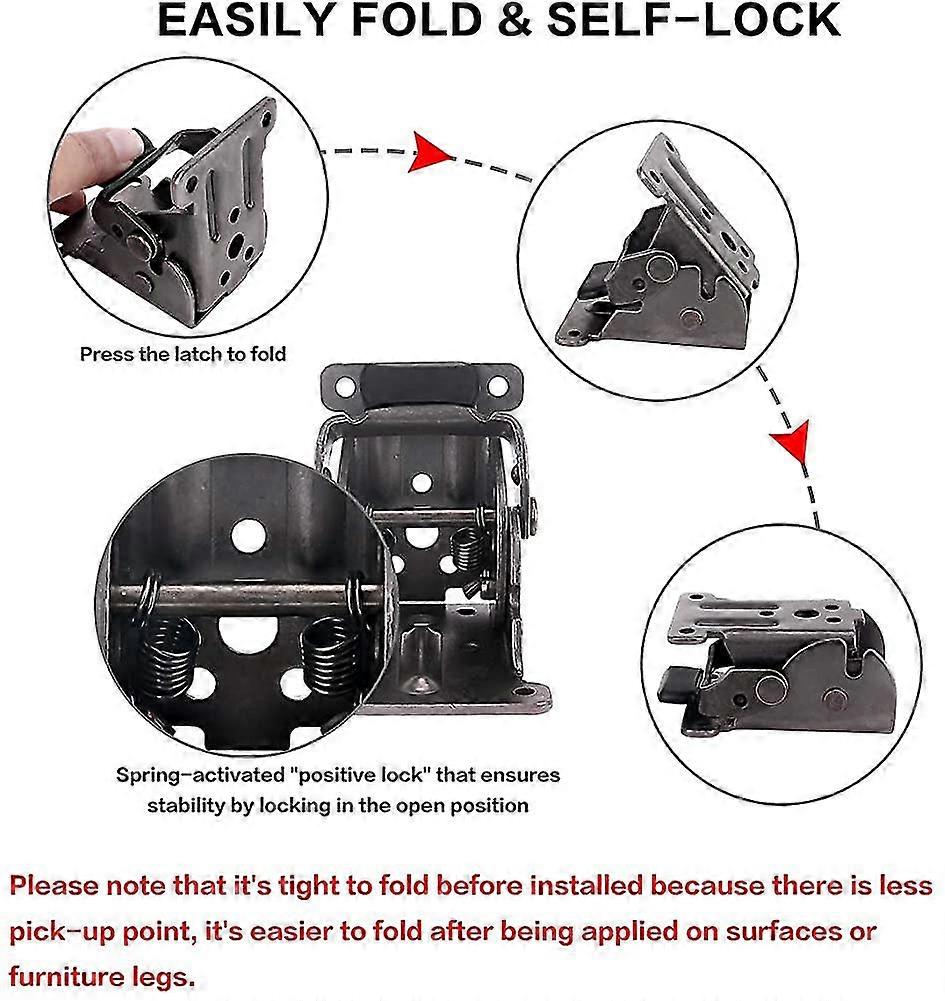 EASILY FOLD & SELF-LOCK

Press the latch to fold

Spring-activated "positive lock" that ensures stability by locking in the open position

Please note that it's tight to fold before installed because there is less pick-up point, it's easier to fold after being applied on surfaces or furniture legs.