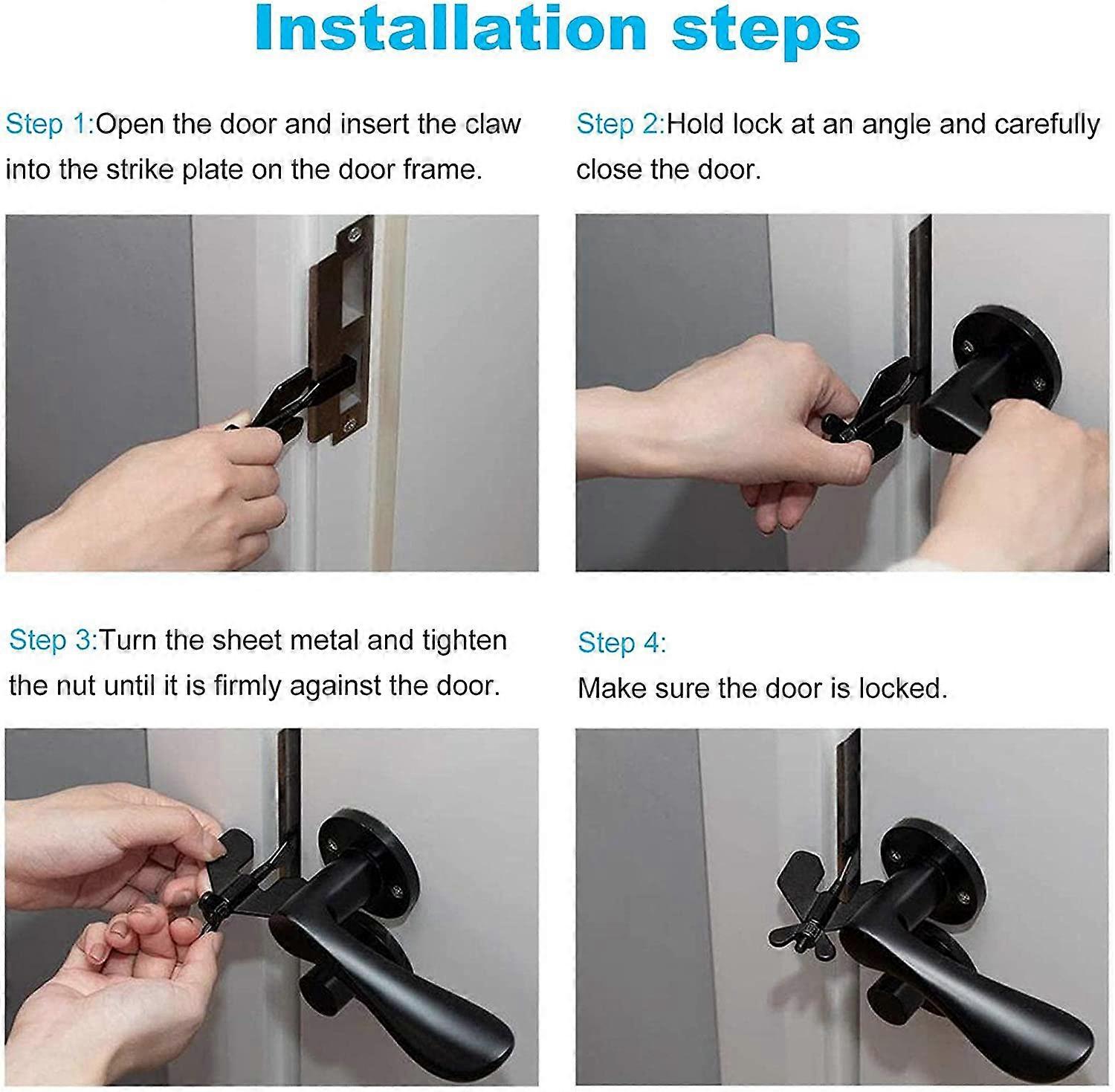 Installation steps

Step 1:Open the door and insert the claw into the strike plate on the door frame.

Step 2:Hold lock at an angle and carefully close the door.

Step 3:Turn the sheet metal and tighten the nut until it is firmly against the door.

Step 4:
Make sure the door is locked.