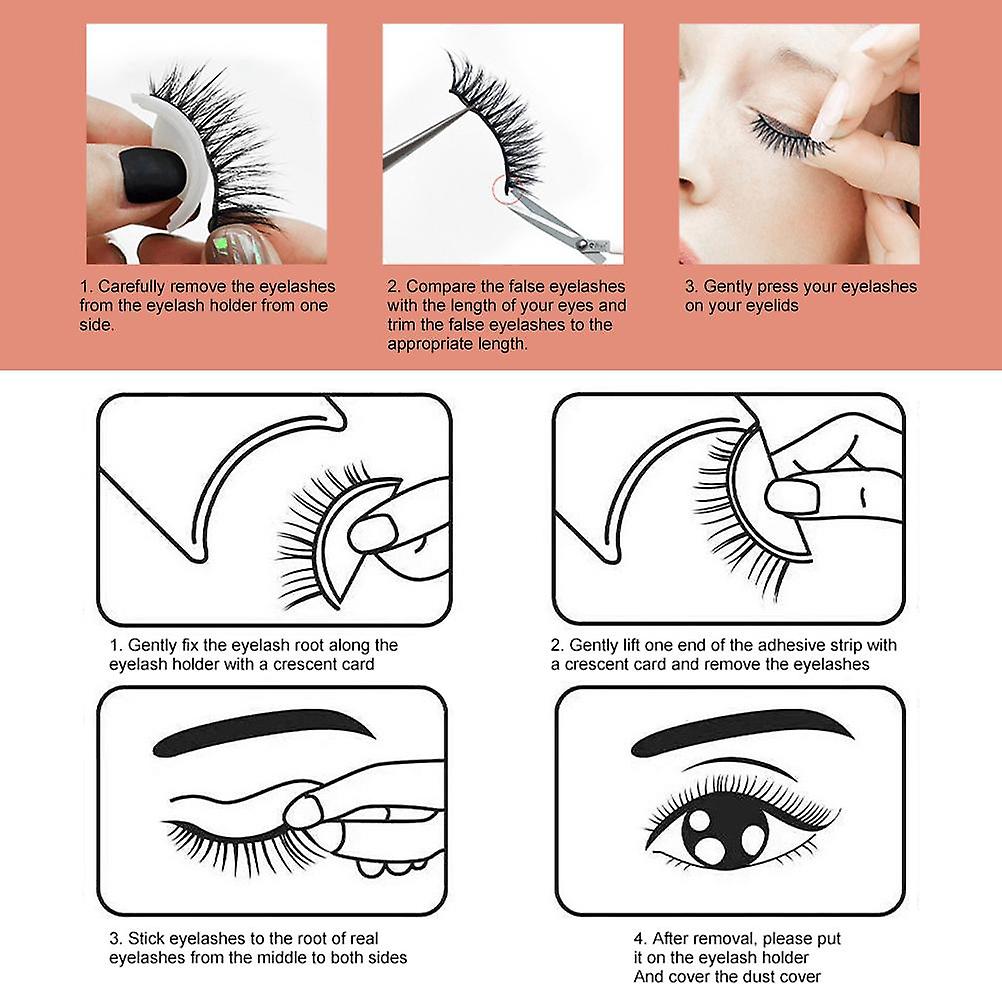 1. Carefully remove the eyelashes from the eyelash holder from one side.

2. Compare the false eyelashes with the length of your eyes and trim the false eyelashes to the appropriate length.

3. Gently press your eyelashes on your eyelids

1. Gently fix the eyelash root along the eyelash holder with a crescent card

2. Gently lift one end of the adhesive strip with a crescent card and remove the eyelashes

3. Stick eyelashes to the root of real eyelashes from the middle to both sides

4. After removal, please put it on the eyelash holder
And cover the dust cover