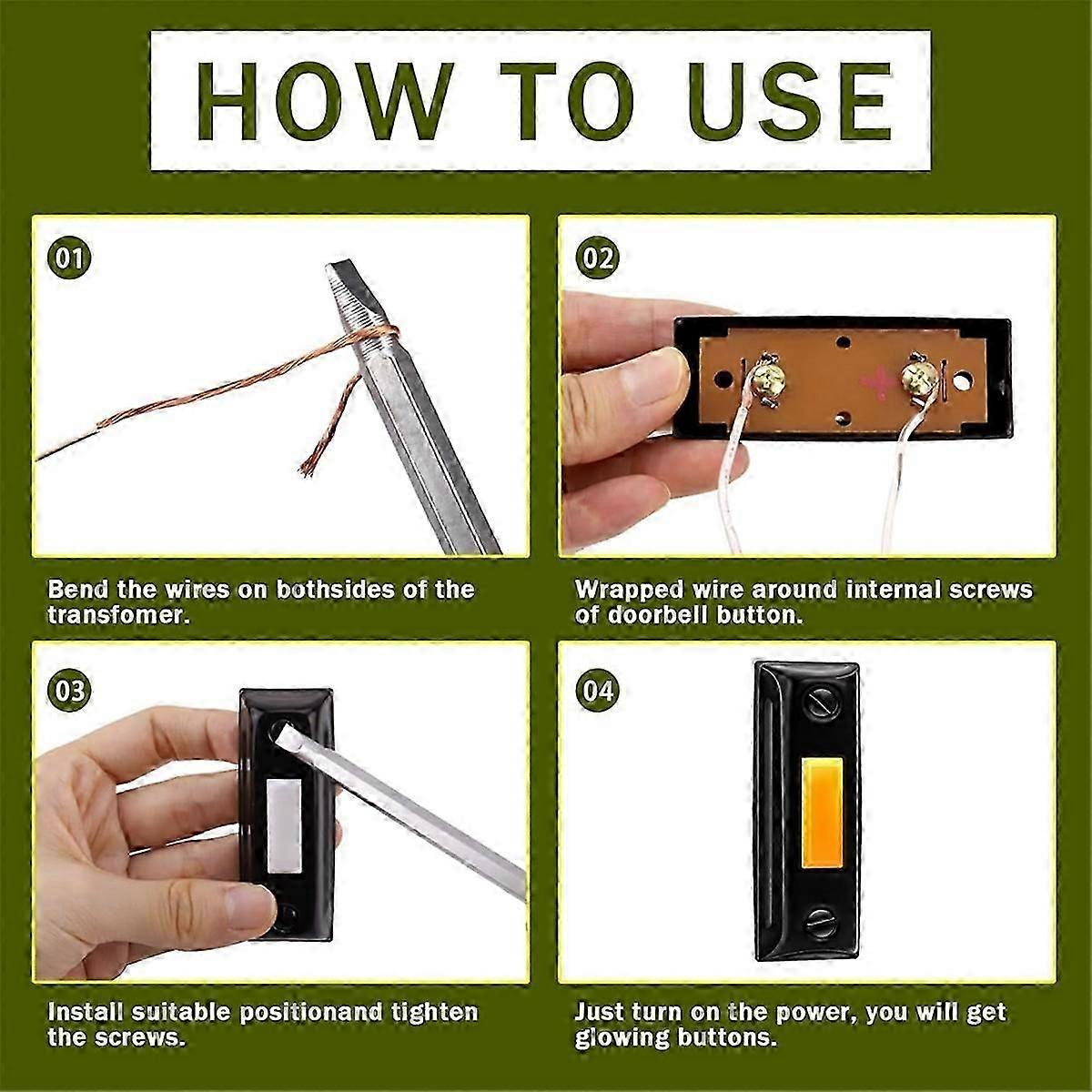 HOW TO USE

01

Bend the wires on bothsides of the transfomer.

02

Wrapped wire around internal screws of doorbell button.

03

Install suitable positionand tighten the screws.

04

Just turn on the power, you will get glowing buttons.