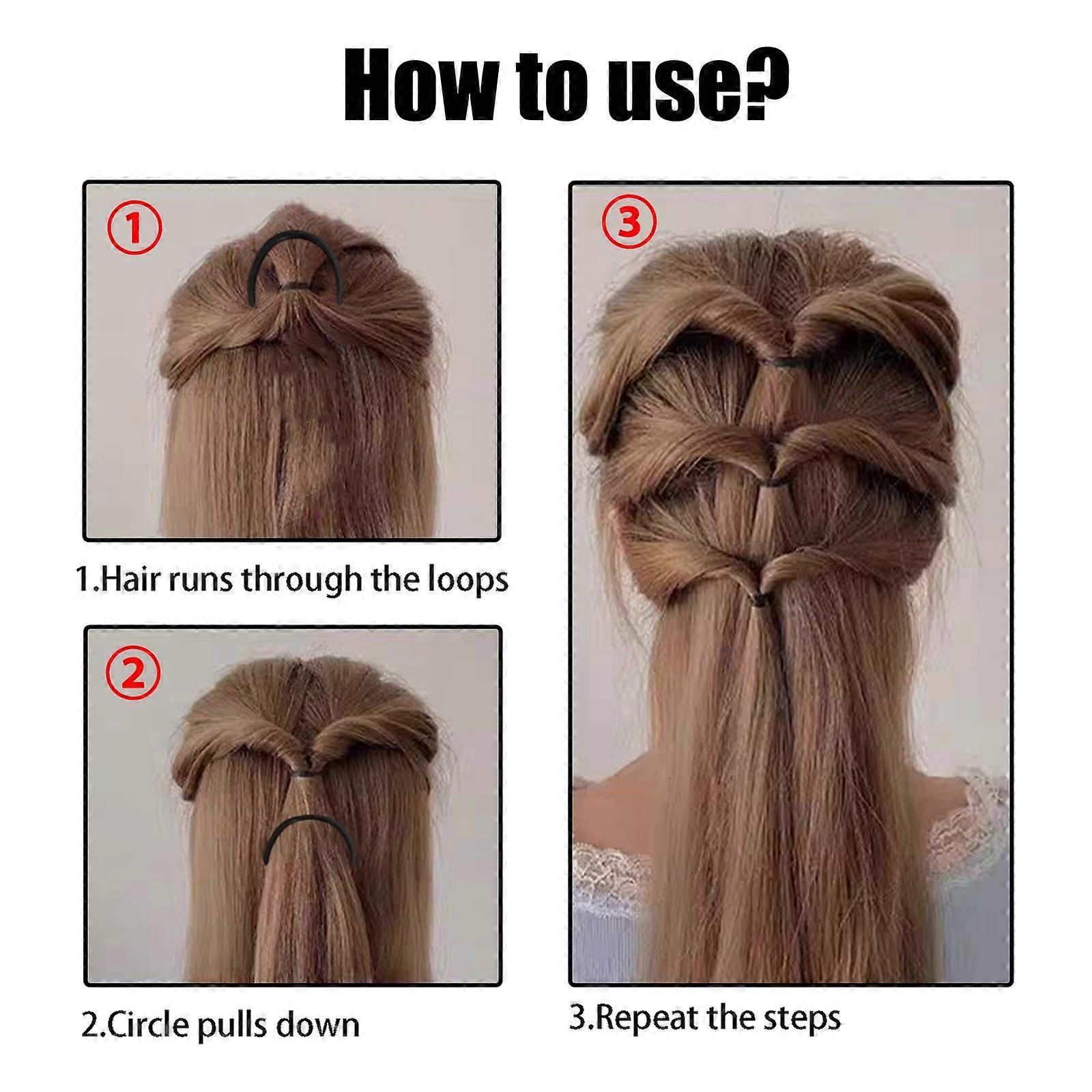 How to use?

①

1.Hair runs through the loops

②

2.Circle pulls down

③

3.Repeat the steps