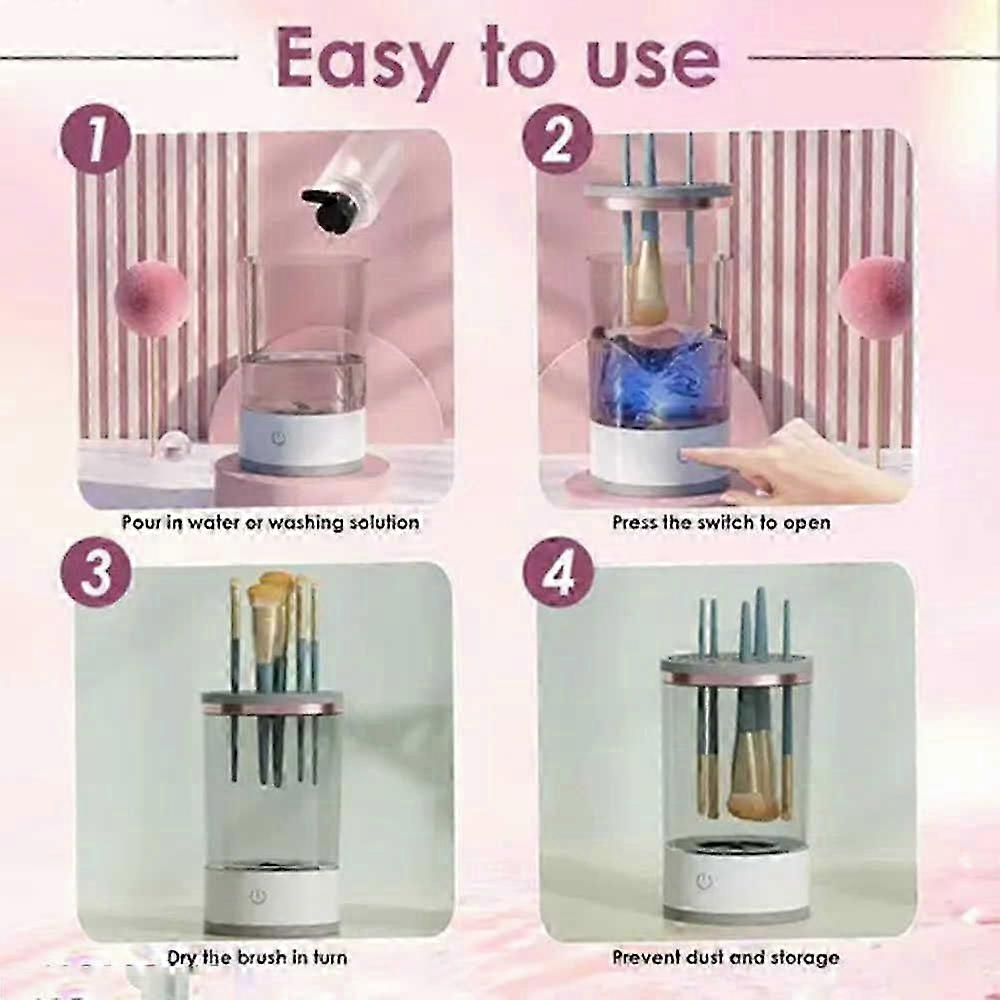 Easy to use

1

Pour in water or washing solution

2

Press the switch to open

3

Dry the brush in turn

4

Prevent dust and storage