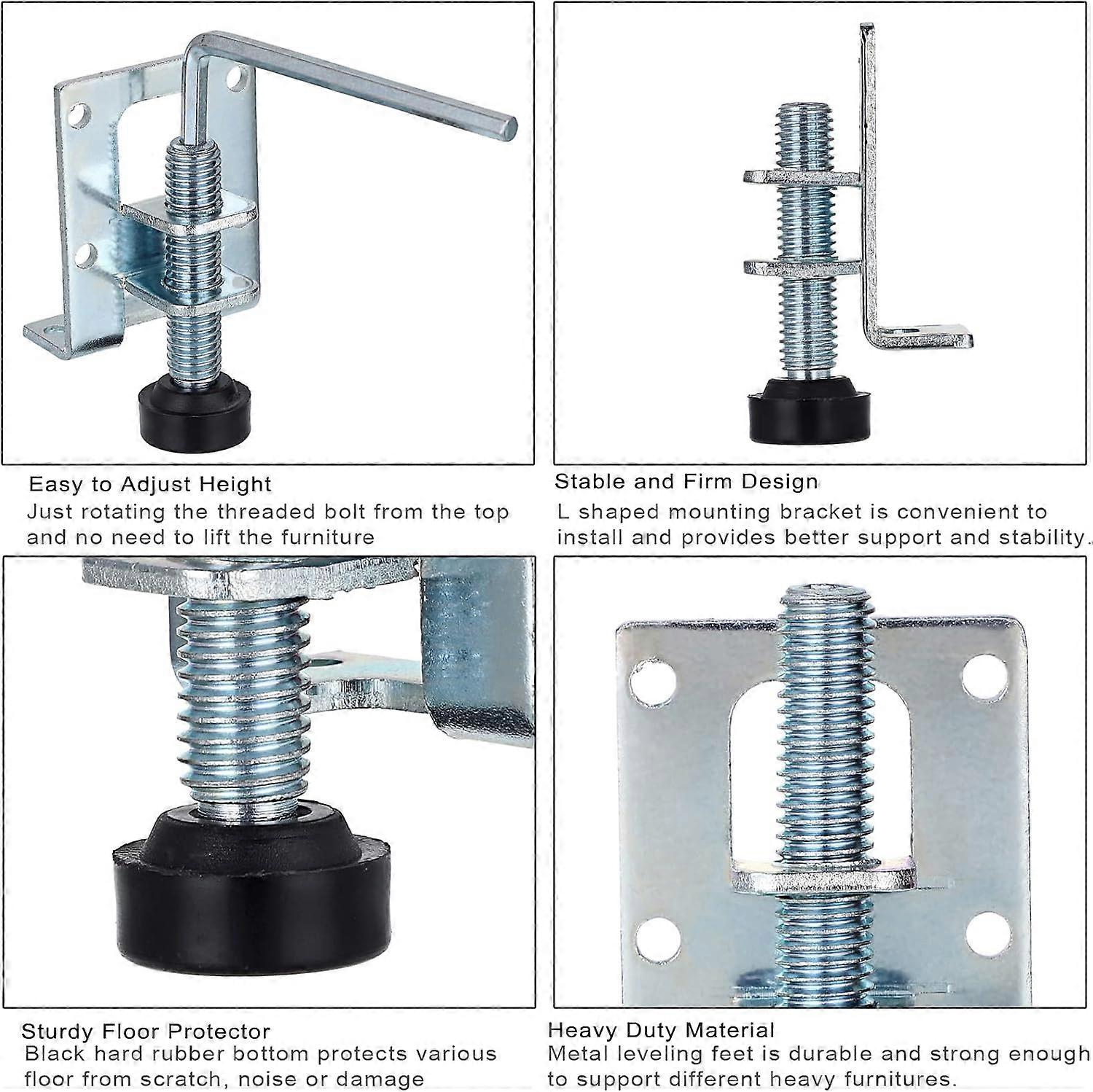 Easy to Adjust Height
Just rotating the threaded bolt from the top and no need to lift the furniture

Stable and Firm Design
L shaped mounting bracket is convenient to install and provides better support and stability.

Sturdy Floor Protector
Black hard rubber bottom protects various floor from scratch, noise or damage

Heavy Duty Material
Metal leveling feet is durable and strong enough to support different heavy furnitures.