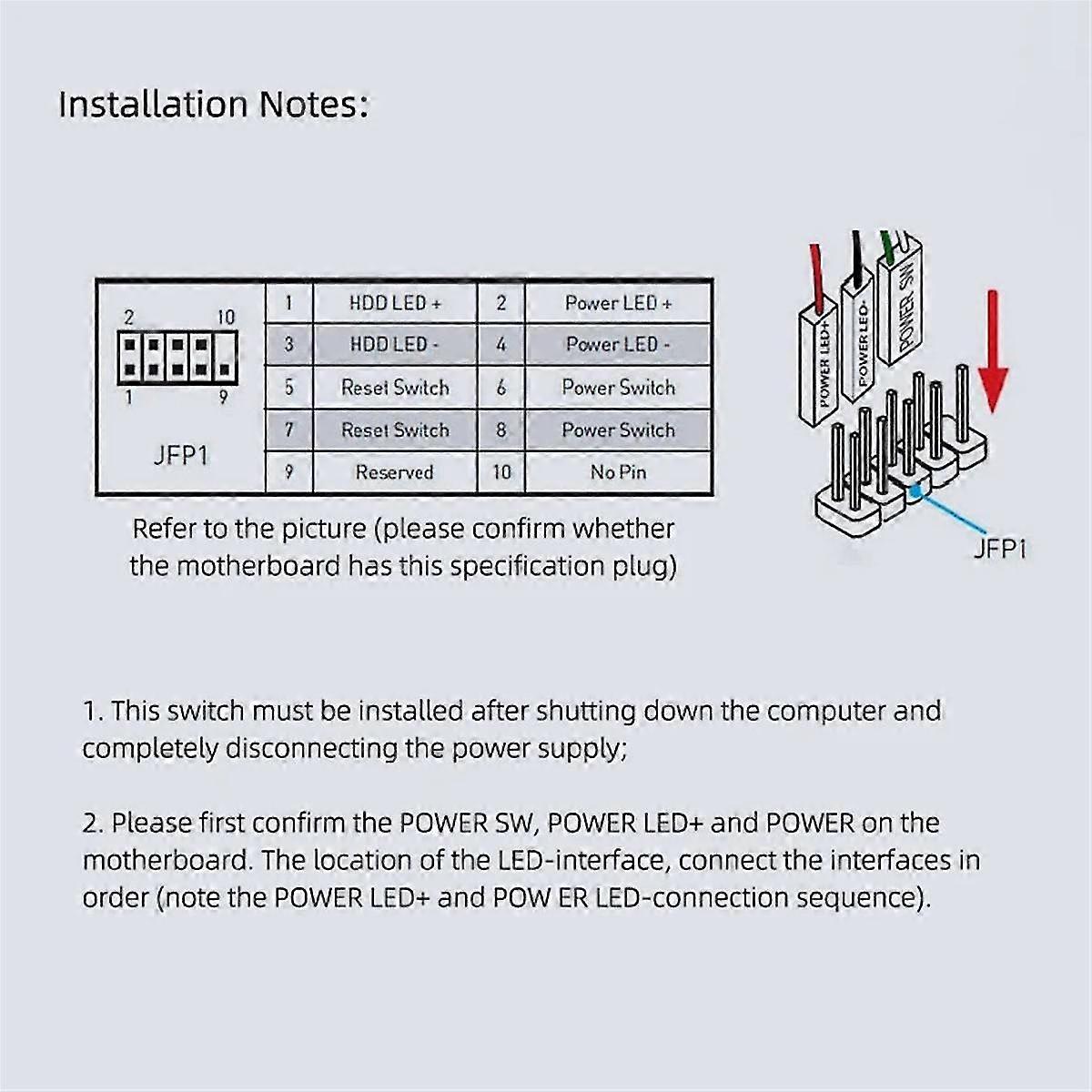 Installation Notes:

2 10
1 9
JFP1

| 1 | HDD LED + | 2 | Power LED + |
|---|---|---|---|
| 3 | HDD LED - | 4 | Power LED - |
| 5 | Reset Switch | 6 | Power Switch |
| 7 | Reset Switch | 8 | Power Switch |
| 9 | Reserved | 10 | No Pin |

Refer to the picture (please confirm whether the motherboard has this specification plug)

POWER LED+
POWER LED-
POWER SW
JFP1

1. This switch must be installed after shutting down the computer and completely disconnecting the power supply;

2. Please first confirm the POWER SW, POWER LED+ and POWER on the motherboard. The location of the LED-interface, connect the interfaces in order (note the POWER LED+ and POW ER LED-connection sequence).