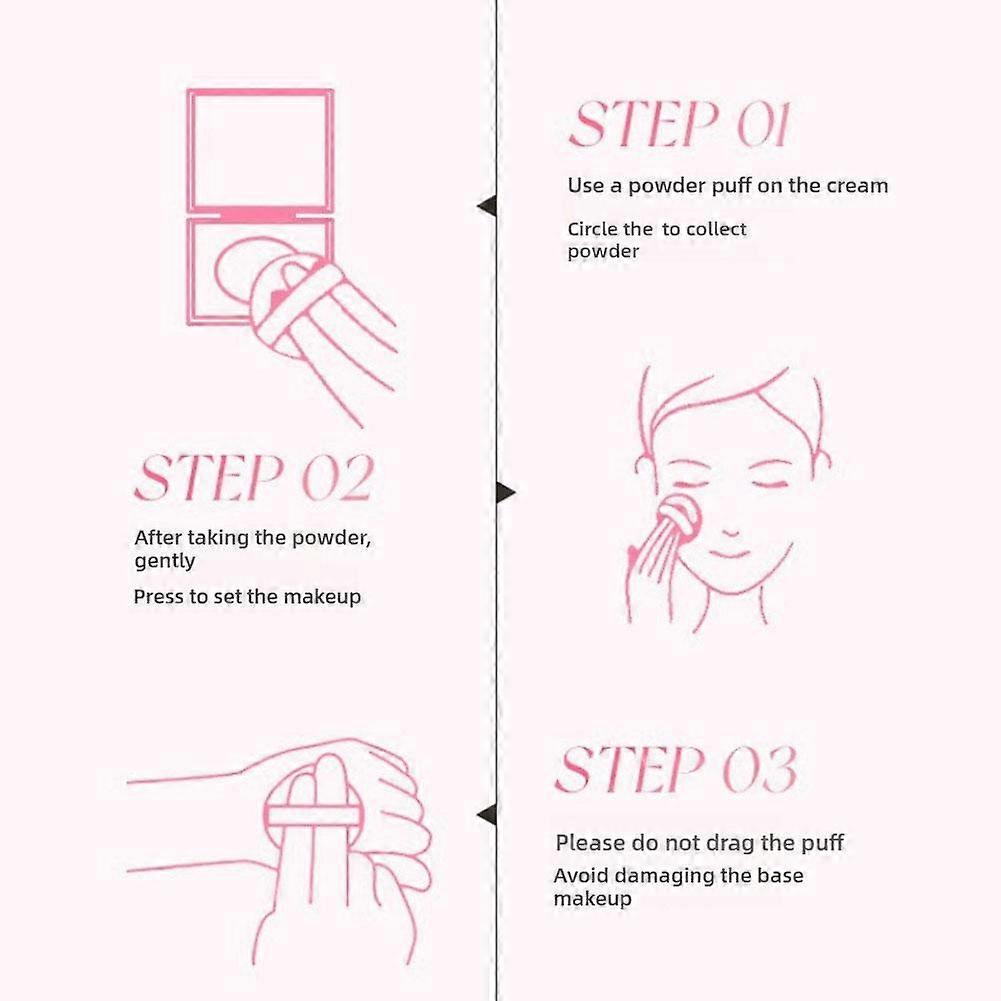 STEP 01

Use a powder puff on the cream

Circle the to collect powder

STEP 02

After taking the powder, gently

Press to set the makeup

STEP 03

Please do not drag the puff

Avoid damaging the base makeup