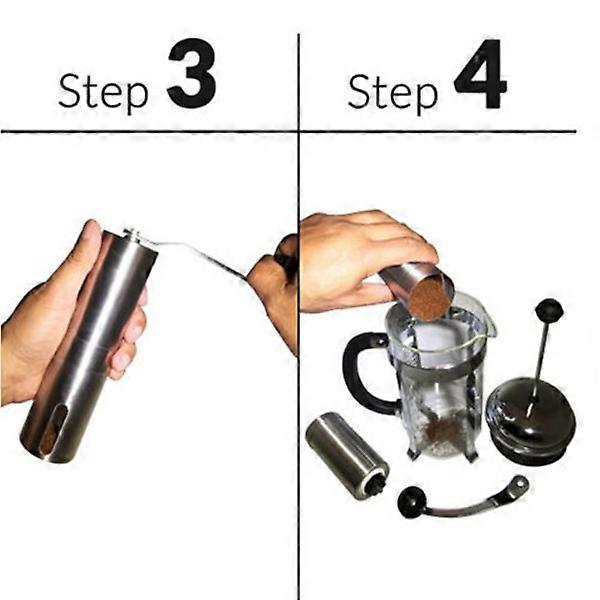 Step 3

Step 4