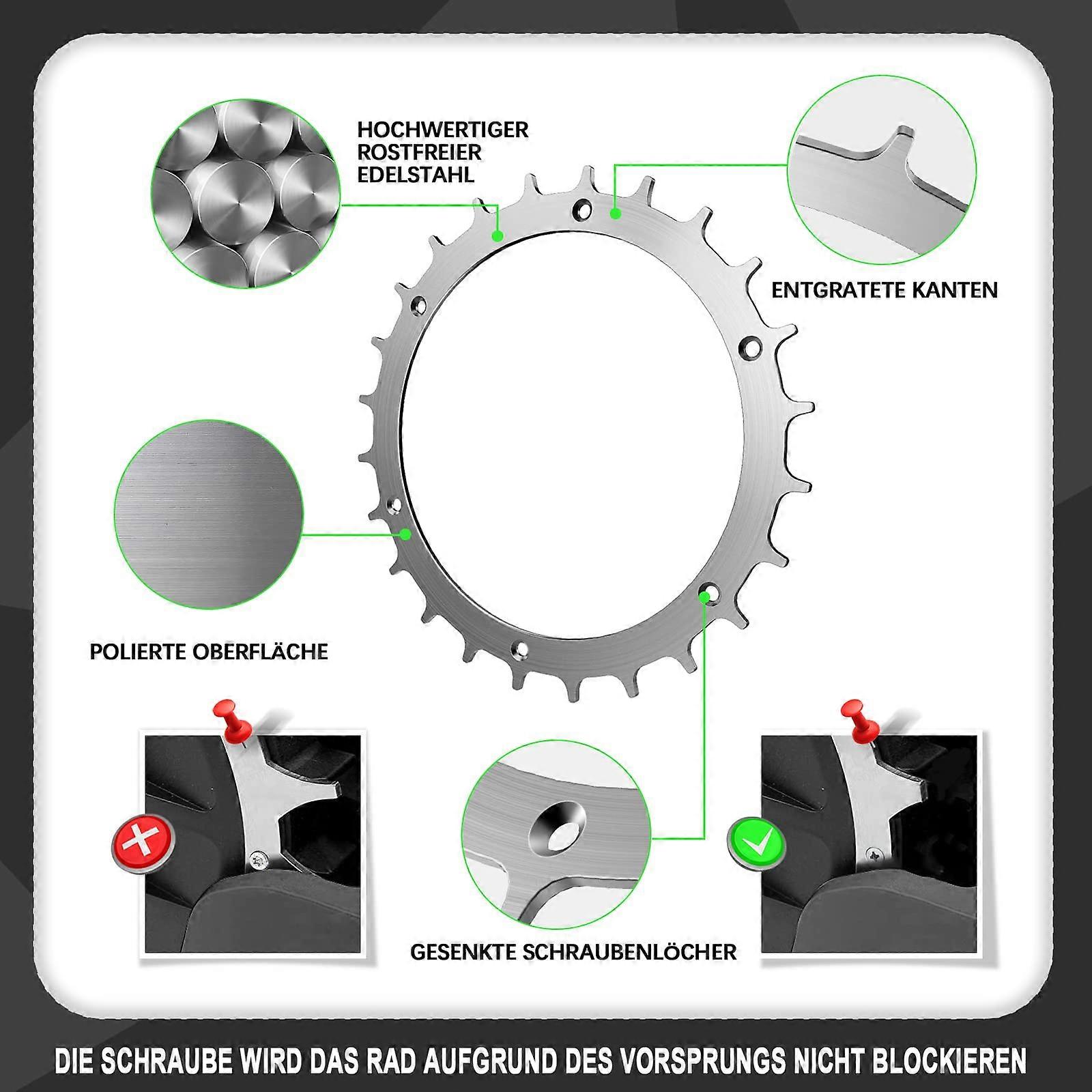 HOCHWERTIGER ROSTFREIER EDELSTAHL

ENTGRATETE KANTEN

POLIERTE OBERFLÄCHE

GESENKTE SCHRAUBENLÖCHER

DIE SCHRAUBE WIRD DAS RAD AUFGRUND DES VORSPRUNGS NICHT BLOCKIEREN