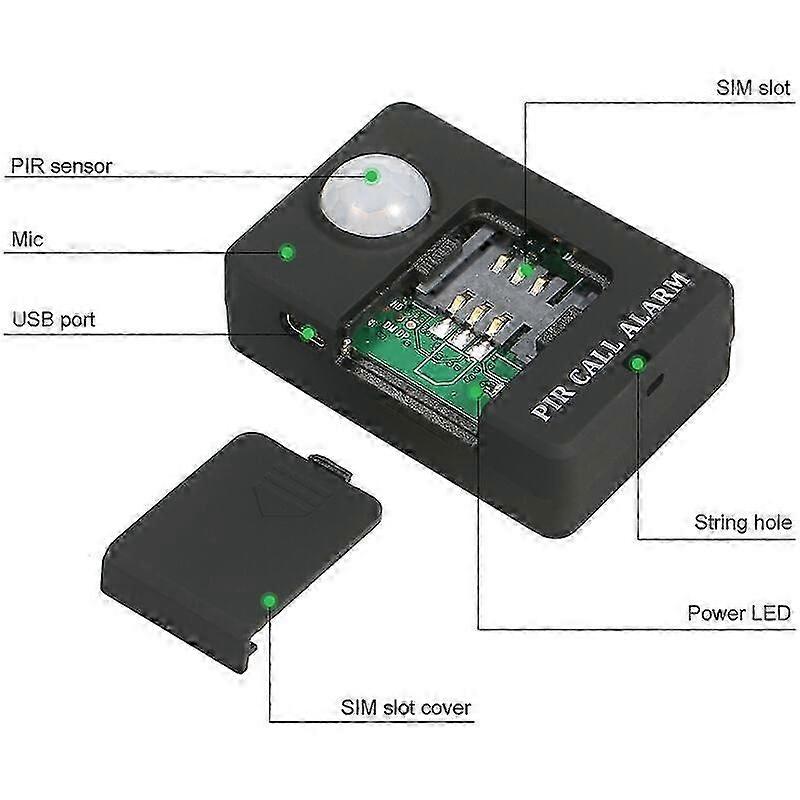 SIM slot

PIR sensor

Mic

USB port

PIR CALL ALARM

String hole

Power LED

SIM slot cover