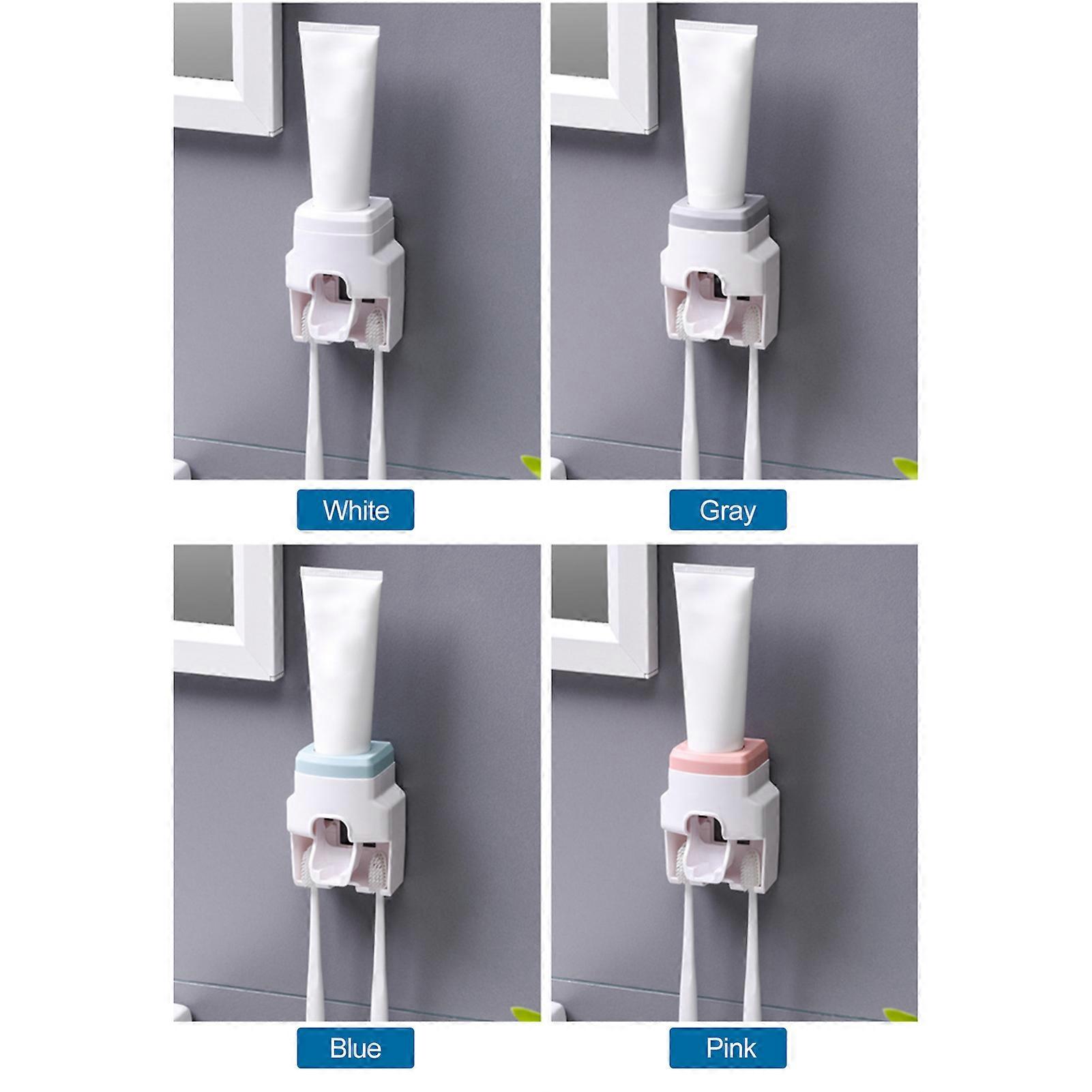 White

Gray

Blue

Pink