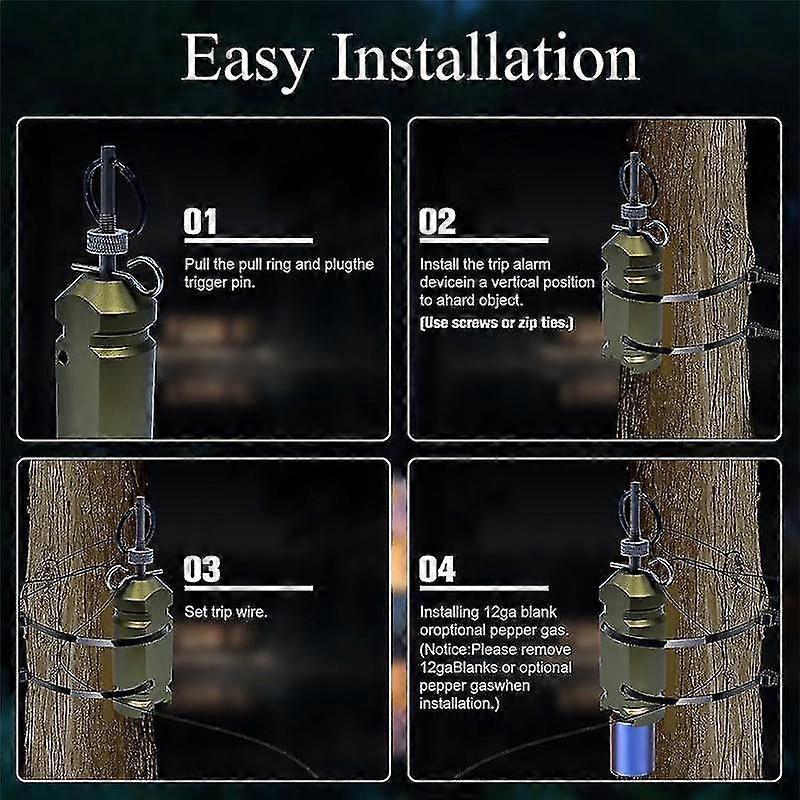 Easy Installation

01

Pull the pull ring and plugthe trigger pin.

02

Install the trip alarm devicein a vertical position to ahard object.

(Use screws or zip ties.)

03

Set trip wire.

04

Installing 12ga blank oroptional pepper gas. (Notice:Please remove 12gaBlanks or optional pepper gaswhen installation.)