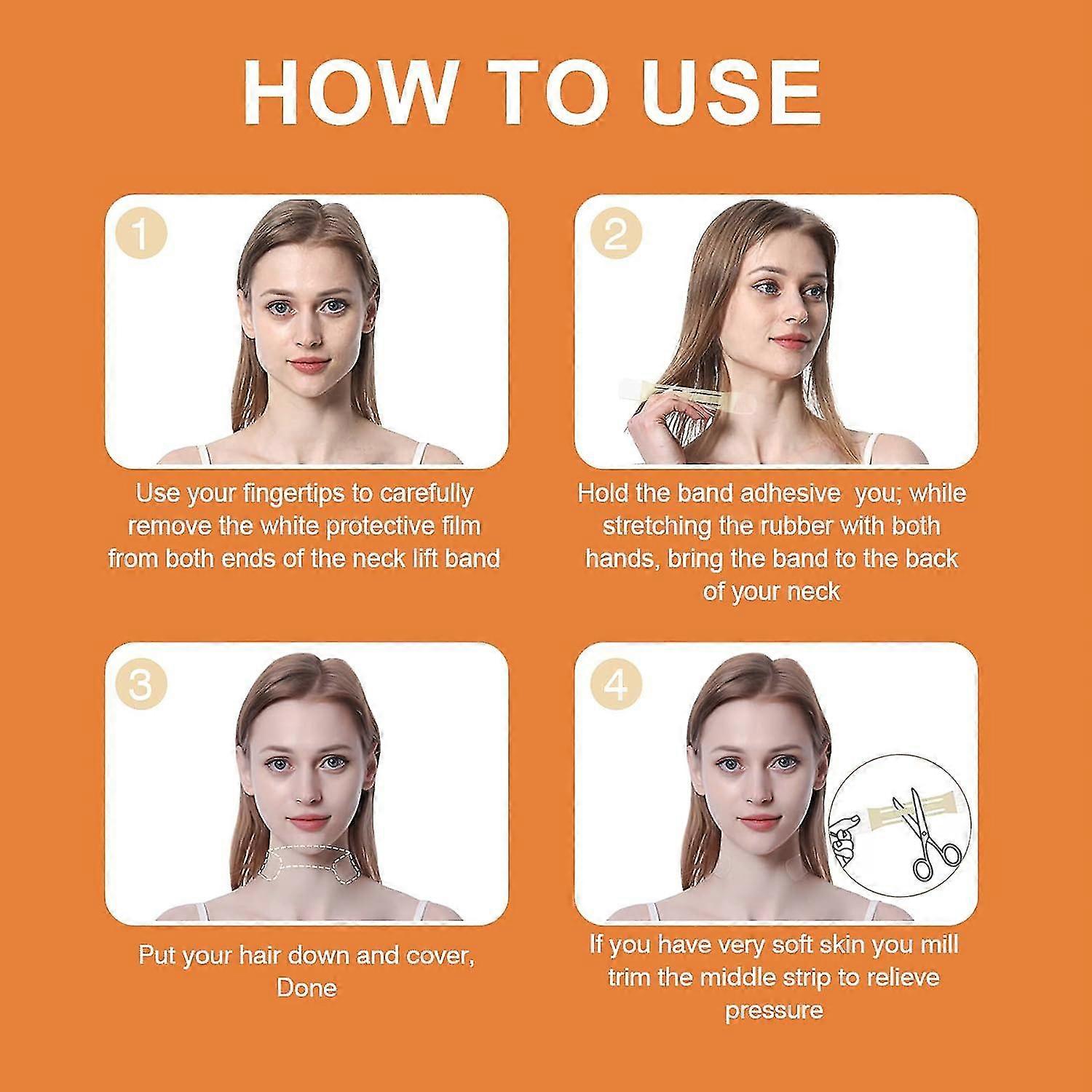 HOW TO USE

1

Use your fingertips to carefully remove the white protective film from both ends of the neck lift band

2

Hold the band adhesive you; while stretching the rubber with both hands, bring the band to the back of your neck

3

Put your hair down and cover, Done

4

If you have very soft skin you mill trim the middle strip to relieve pressure