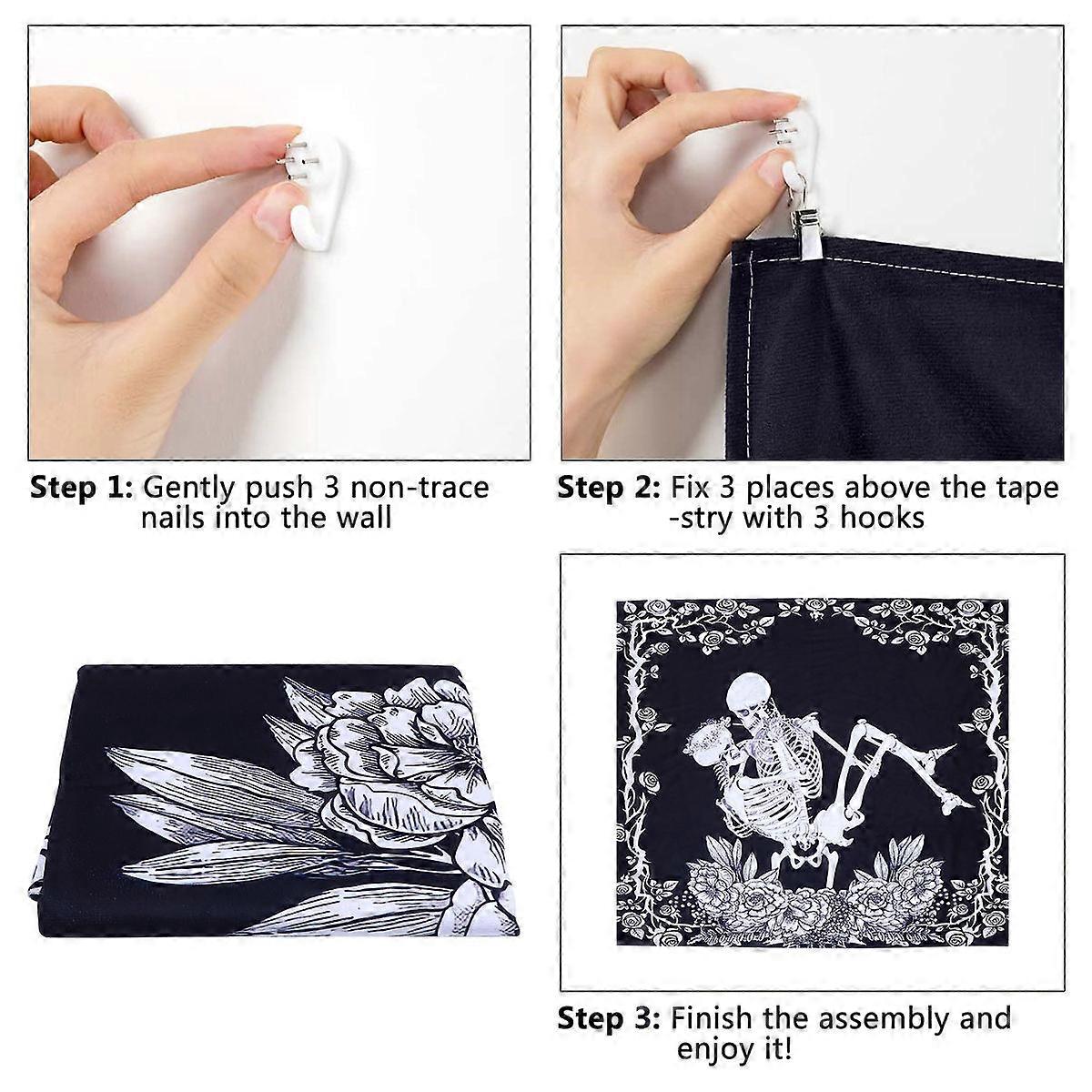 Step 1: Gently push 3 non-trace nails into the wall

Step 2: Fix 3 places above the tape -stry with 3 hooks

Step 3: Finish the assembly and enjoy it!