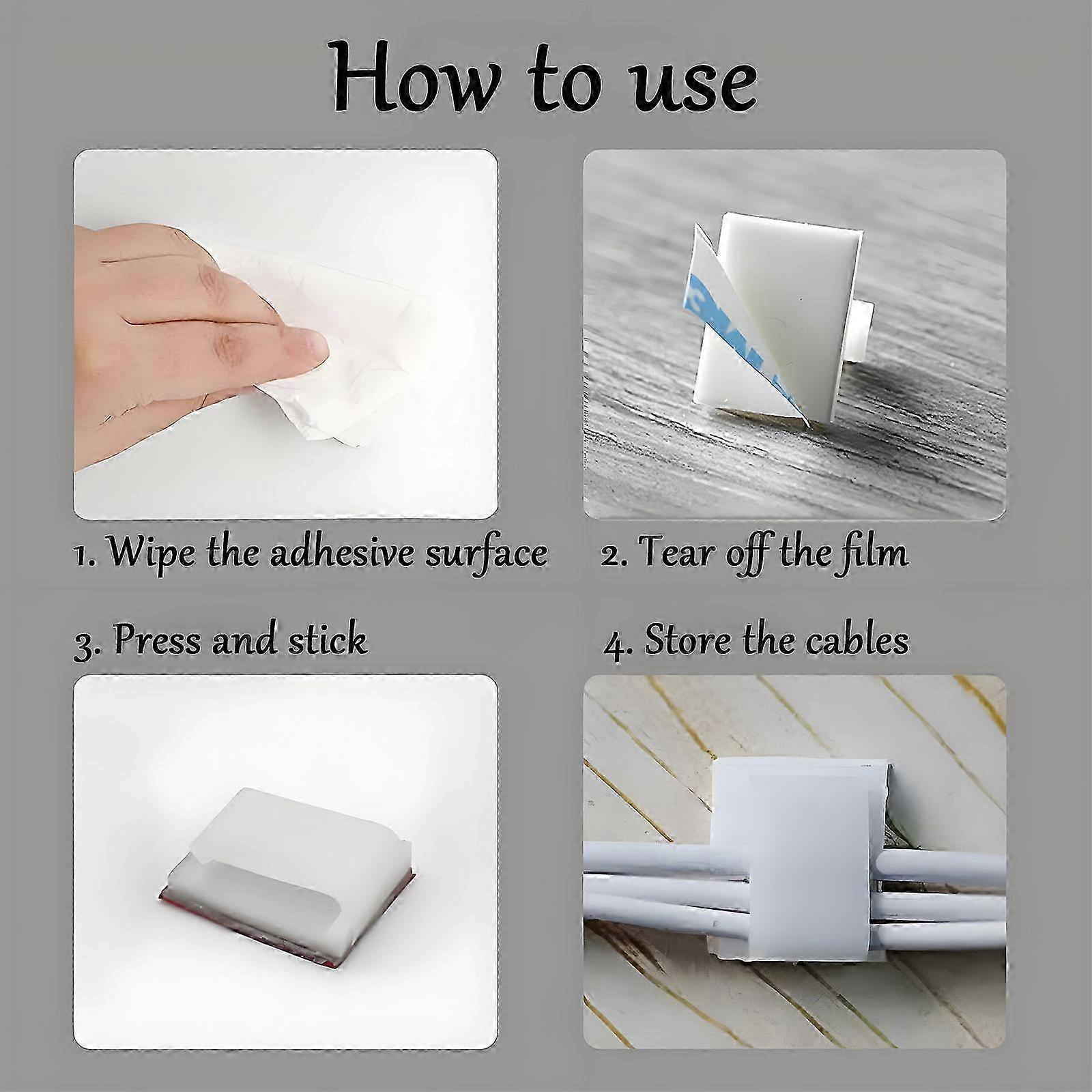 How to use

1. Wipe the adhesive surface

2. Tear off the film

3. Press and stick

4. Store the cables